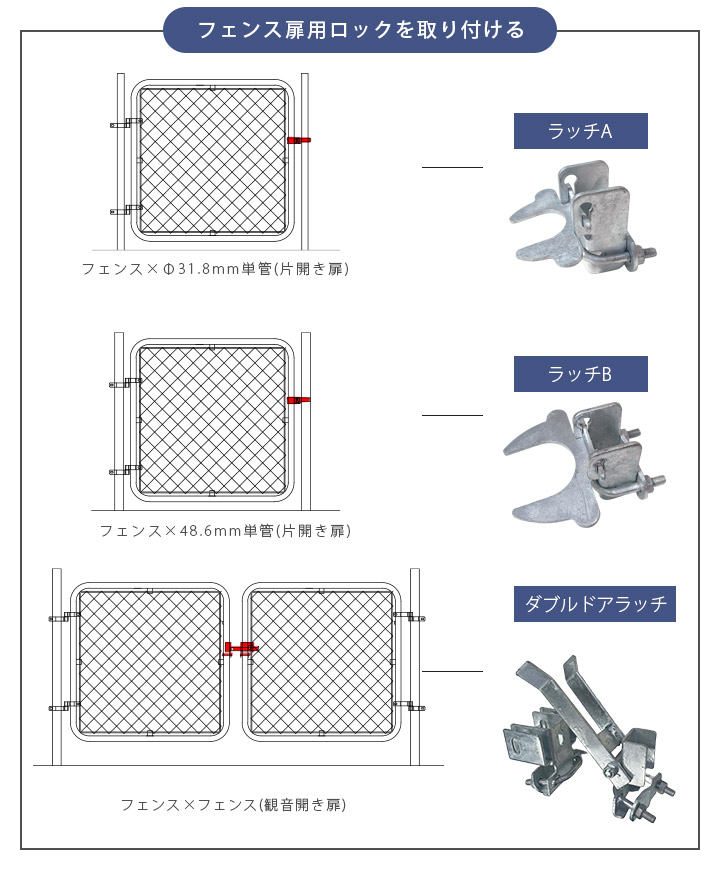 フェンス扉用ロックを取り付ける

フェンス×Φ31.8mm単管(片開き扉)

ラッチA

フェンス×48.6mm単管(片開き扉)

ラッチB

フェンス×フェンス(観音開き扉)

ダブルドアラッチ