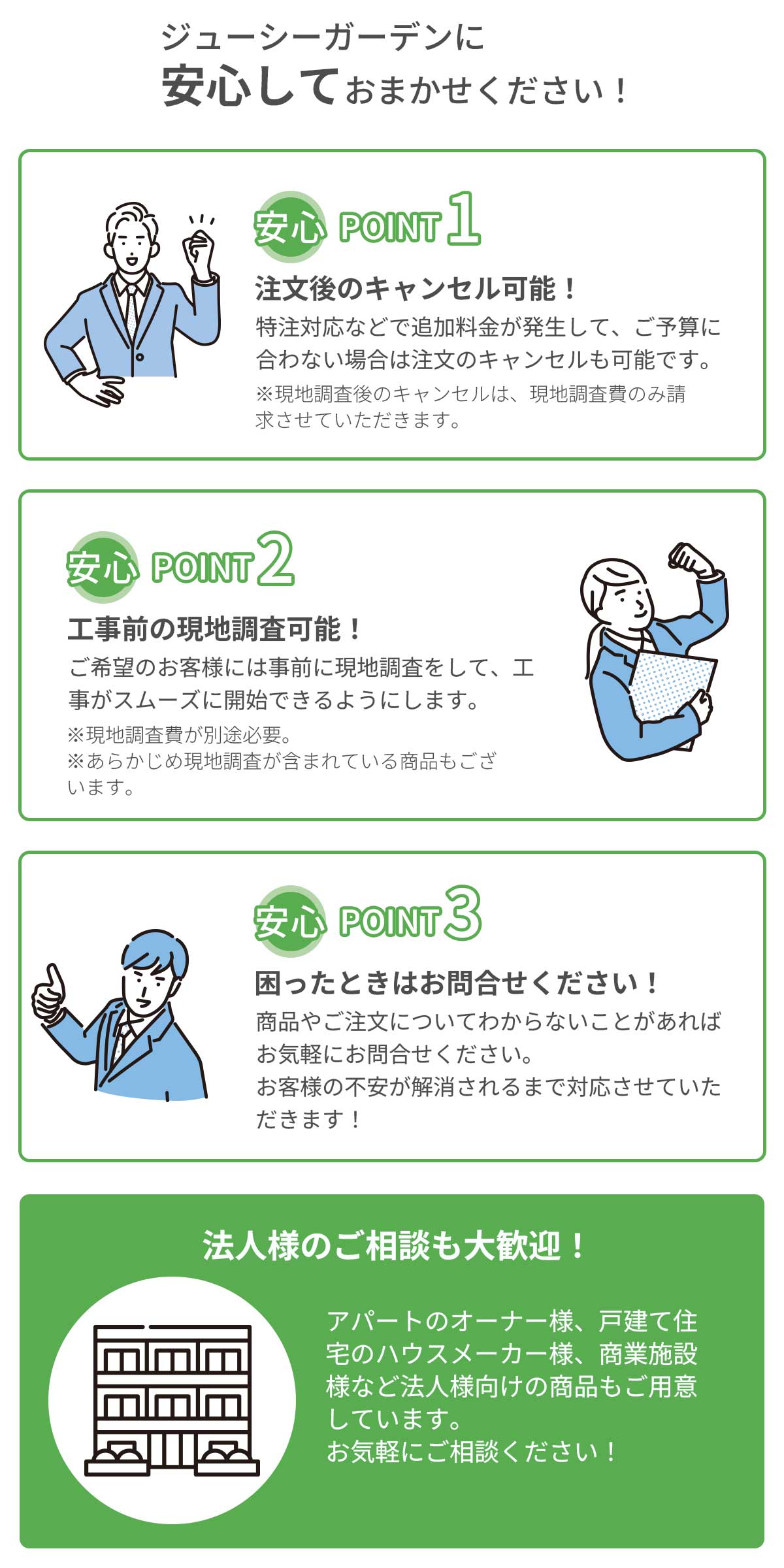 ジューシーガーデンに
安心しておまかせください！

安心 POINT 1

注文後のキャンセル可能！

特注対応などで追加料金が発生して、ご予算に合わない場合は注文のキャンセルも可能です。

※現地調査後のキャンセルは、現地調査費のみ請求させていただきます。

安心 POINT 2

工事前の現地調査可能！

ご希望のお客様には事前に現地調査をして、工事がスムーズに開始できるようにします。

※現地調査費が別途必要。
※あらかじめ現地調査が含まれている商品もございます。

安心 POINT 3

困ったときはお問合せください！

商品やご注文についてわからないことがあればお気軽にお問合せください。
お客様の不安が解消されるまで対応させていただきます！

法人様のご相談も大歓迎！

アパートのオーナー様、戸建て住宅のハウスメーカー様、商業施設様など法人様向けの商品もご用意しています。
お気軽にご相談ください！