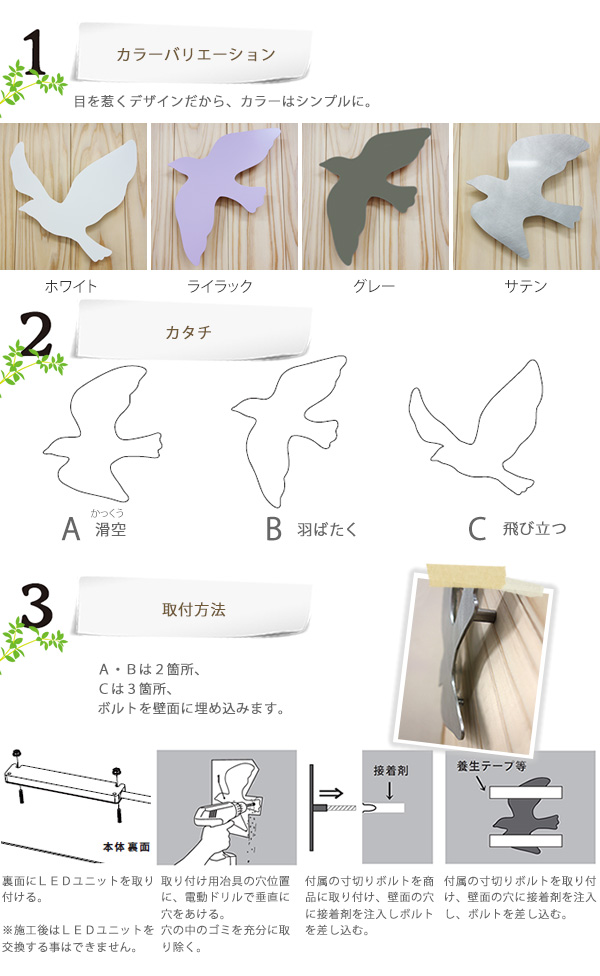 1

カラーバリエーション

目を惹くデザインだから、カラーはシンプルに。

ホワイト

ライラック

グレー

サテン

2

カタチ

A かっくう 滑空

B 羽ばたく

C 飛び立つ

3

取付方法

A・Bは２箇所、
Cは３箇所、
ボルトを壁面に埋め込みます。

本体 裏面

接着剤

養生テープ等

裏面にＬＥＤユニットを取り付ける。

※施工後はＬＥＤユニットを交換する事はできません。

取り付け用冶具の穴位置に、電動ドリルで垂直に穴をあける。
穴の中のゴミを充分に取り除く。

付属の寸切りボルトを商品に取り付け、壁面の穴に接着剤を注入しボルトを差し込む。

付属の寸切りボルトを取り付け、壁面の穴に接着剤を注入し、ボルトを差し込む。