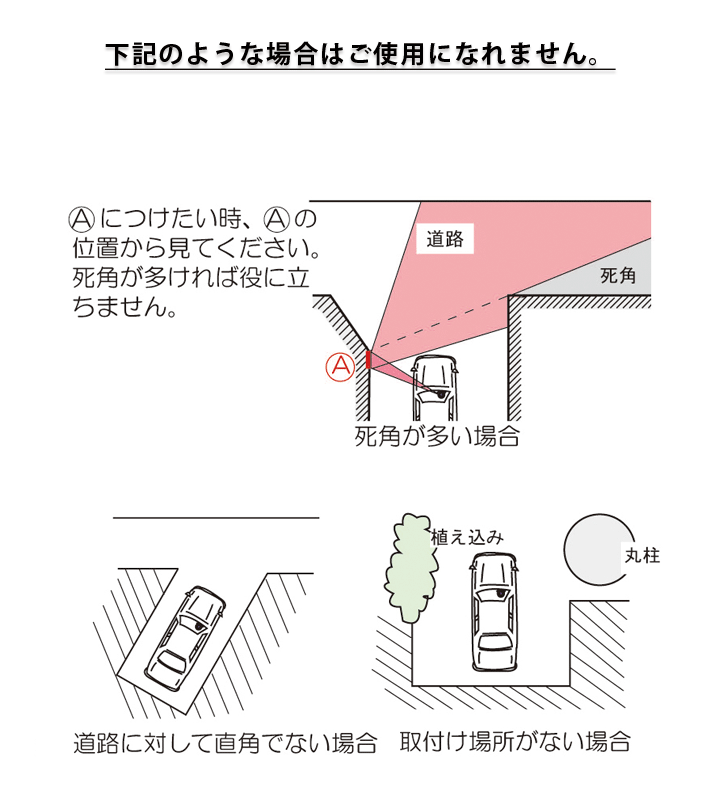 下記のような場合はご使用になれません。

Ⓐにつけたい時、Ⓐの位置から見てください。死角が多ければ役に立ちません。

道路

死角

Ⓐ

死角が多い場合

植え込み

丸柱

道路に対して直角でない場合

取付け場所がない場合