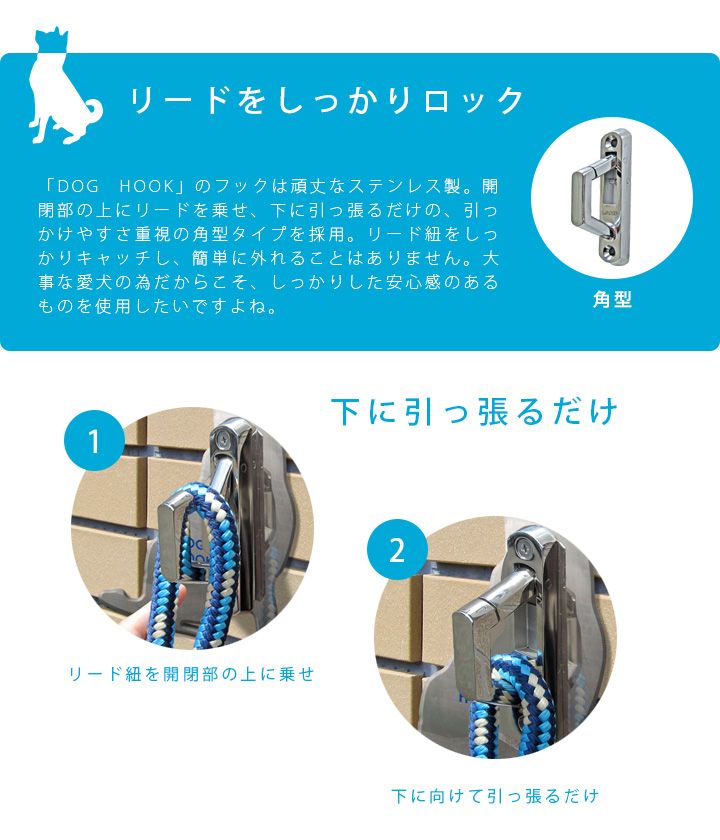 リードをしっかりロック

「DOG HOOK」のフックは頑丈なステンレス製。開閉部の上にリードを乗せ、下に引っ張るだけの、引っかけやすさ重視の角型タイプを採用。リード紐をしっかりキャッチし、簡単に外れることはありません。大事な愛犬の為だからこそ、しっかりした安心感のあるものを使用したいですよね。

角型

下に引っ張るだけ

1

リード紐を開閉部の上に乗せ

2

下に向けて引っ張るだけ