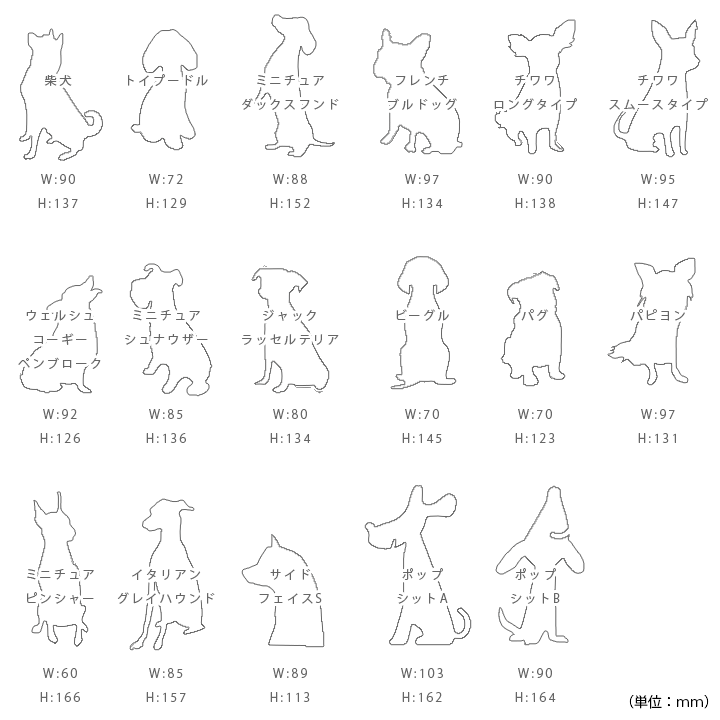 柴犬
W:90
H:137

トイプードル
W:72
H:129

ミニチュア
ダックスフンド
W:88
H:152

フレンチ
ブルドッグ
W:97
H:134

チワワ
ロングタイプ
W:90
H:138

チワワ
スムースタイプ
W:95
H:147

ウェルシュ
コーギー
ペンブローク
W:92
H:126

ミニチュア
シュナウザー
W:85
H:136

ジャック
ラッセルテリア
W:80
H:134

ビーグル
W:70
H:145

パグ
W:70
H:123

パピヨン
W:97
H:131

ミニチュア
ピンシャー
W:60
H:166

イタリアン
グレイハウンド
W:85
H:157

サイド
フェイスS
W:89
H:113

ポップ
シットA
W:103
H:162

ポップ
シットB
W:90
H:164

(単位：mm)