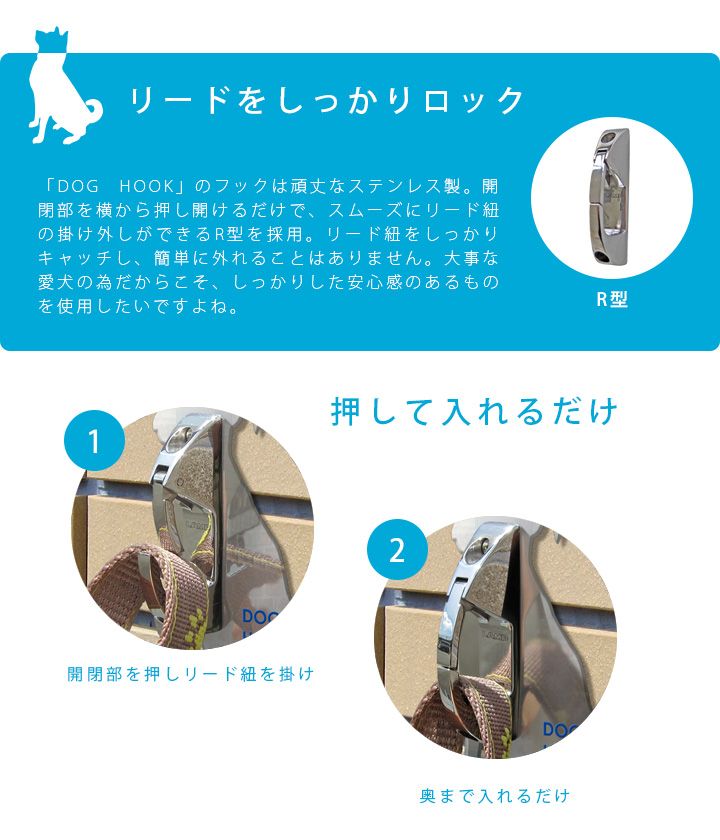 リードをしっかりロック

「DOG HOOK」のフックは頑丈なステンレス製。開閉部を横から押し開けるだけで、スムーズにリード紐の掛け外しができるR型を採用。リード紐をしっかりキャッチし、簡単に外れることはありません。大事な愛犬の為だからこそ、しっかりした安心感のあるものを使用したいですよね。

R型

押して入れるだけ

1

DOG

開閉部を押しリード紐を掛け

2

DOG

奥まで入れるだけ