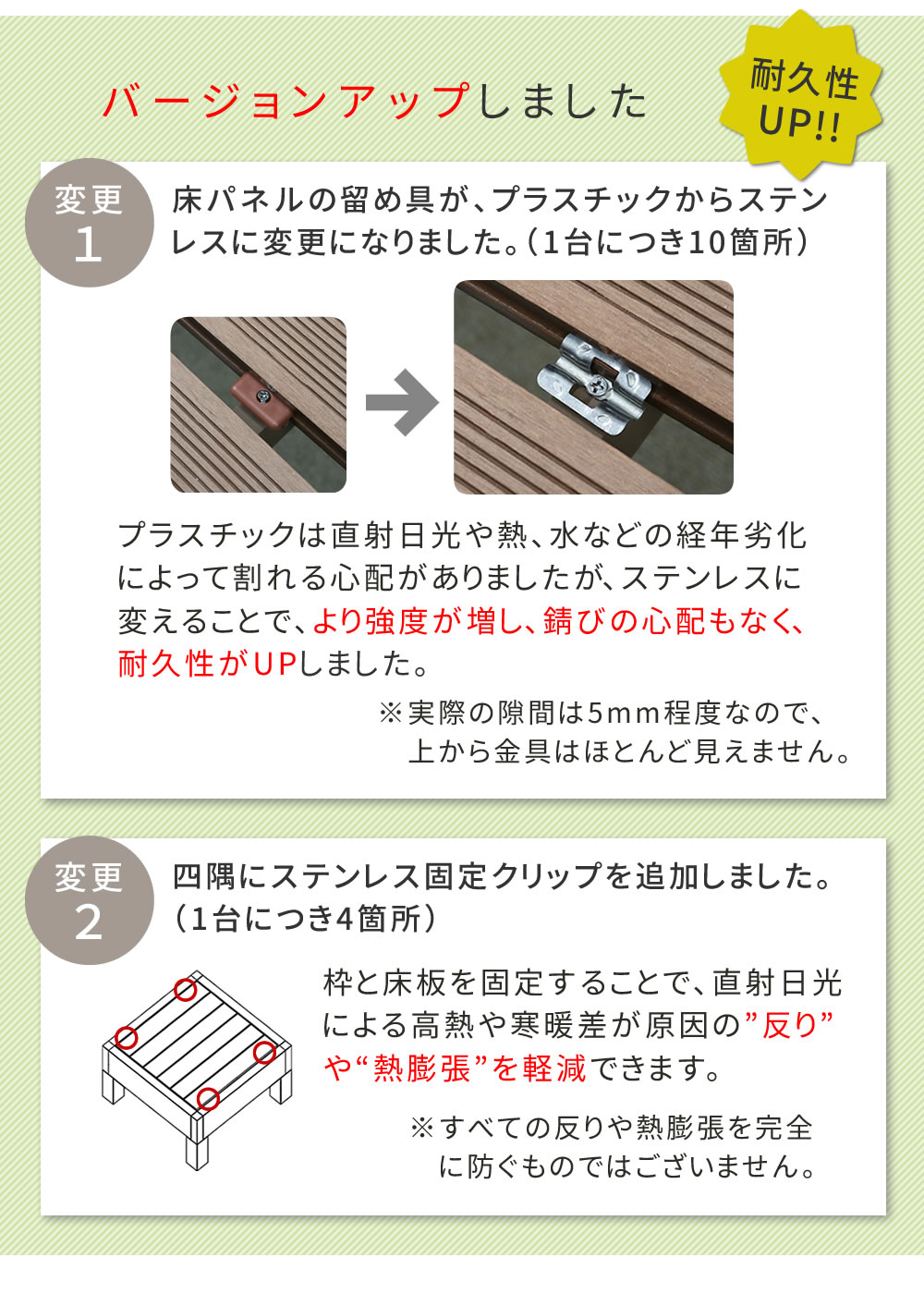 バージョンアップしました

耐久性
UP!!

変更
1

床パネルの留め具が、プラスチックからステンレスに変更になりました。(1台につき10箇所)

プラスチックは直射日光や熱、水などの経年劣化によって割れる心配がありましたが、ステンレスに変えることで、より強度が増し、錆びの心配もなく、耐久性がUPしました。

※実際の隙間は5mm程度なので、上から金具はほとんど見えません。

変更
2

四隅にステンレス固定クリップを追加しました。(1台につき4箇所)

枠と床板を固定することで、直射日光による高熱や寒暖差が原因の”反り”や“熱膨張”を軽減できます。

※すべての反りや熱膨張を完全に防ぐものではございません。