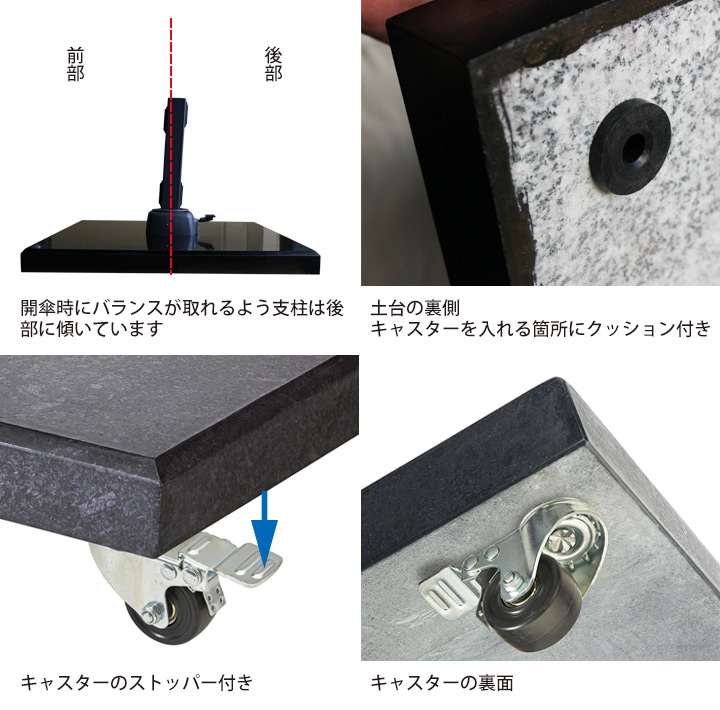 前部

後部

開傘時にバランスが取れるよう支柱は後部に傾いています

土台の裏側
キャスターを入れる箇所にクッション付き

キャスターのストッパー付き

キャスターの裏面