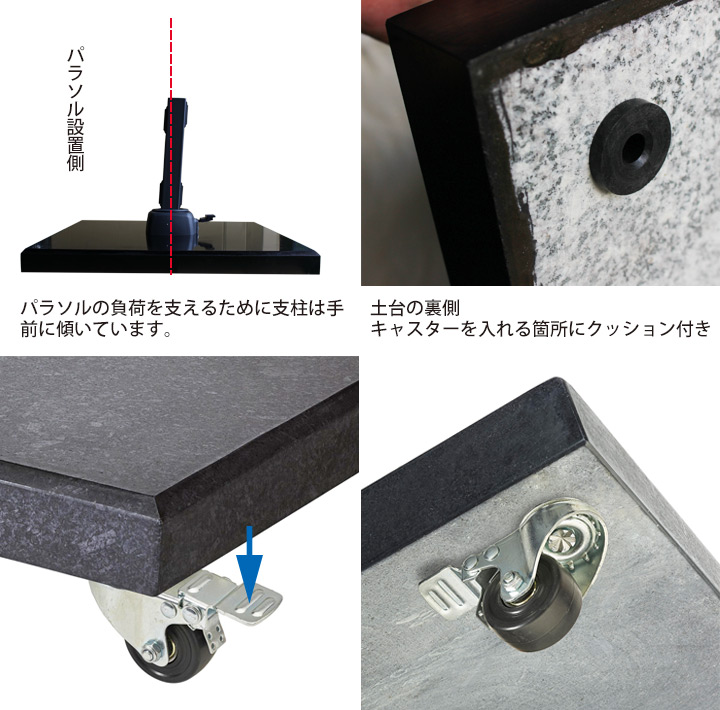 パラソル設置側

パラソルの負荷を支えるために支柱は手前に傾いています。

土台の裏側
キャスターを入れる箇所にクッション付き