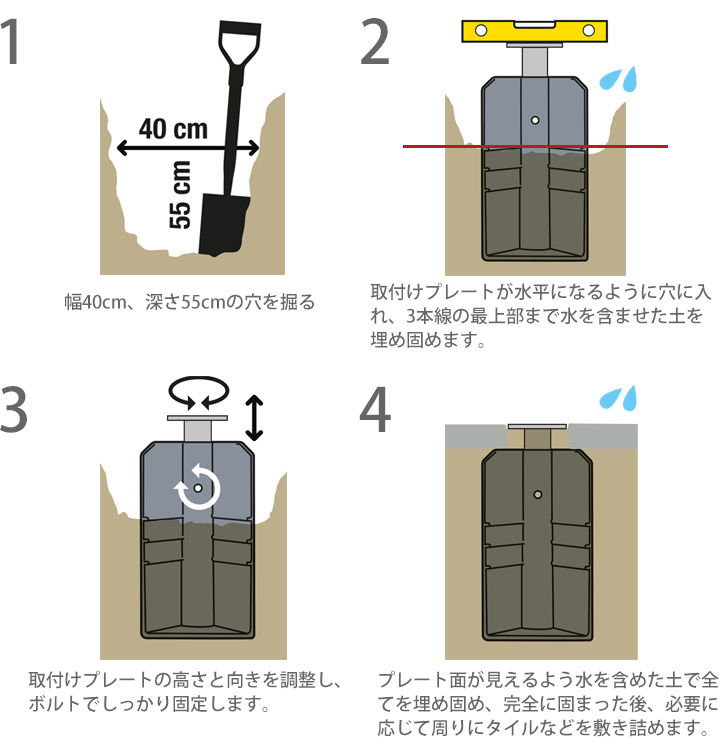 1

40 cm

55 cm

幅40cm、深さ55cmの穴を掘る

2

取付けプレートが水平になるように穴に入れ、3本線の最上部まで水を含ませた土を埋め固めます。

3

取付けプレートの高さと向きを調整し、ボルトでしっかり固定します。

4

プレート面が見えるよう水を含めた土で全てを埋め固め、完全に固まった後、必要に応じて周りにタイルなどを敷き詰めます。