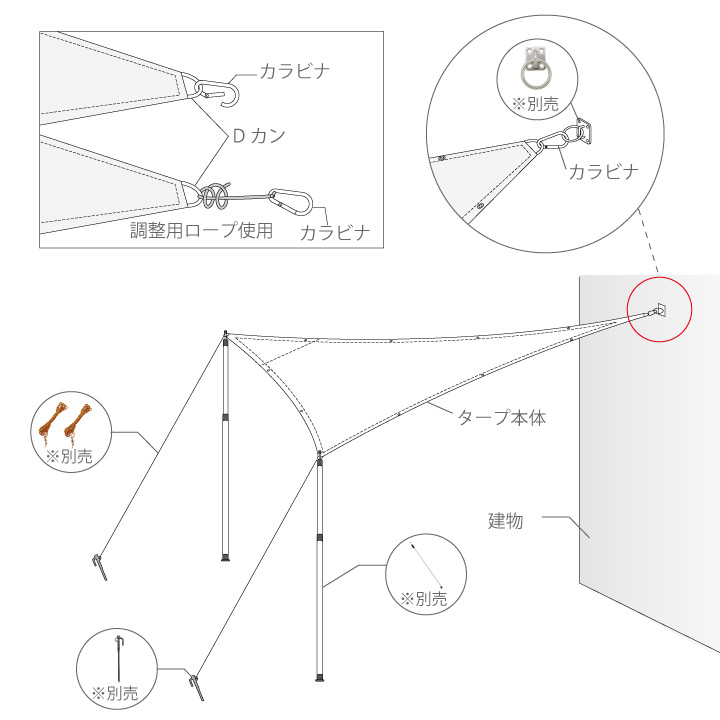 カラビナ

D カン

調整用ロープ使用

カラビナ

※別売

カラビナ

タープ本体

※別売

建物

※別売

※別売