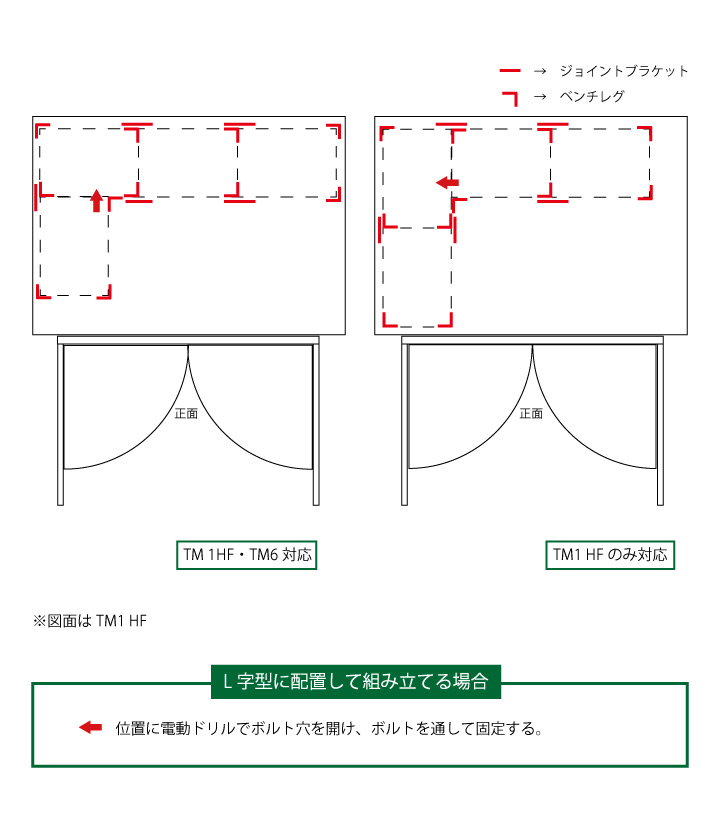 → ジョイントブラケット

→ ベンチレグ

正面

正面

TM 1HF・TM6 対応

TM1 HF のみ対応

※図面は TM1 HF

L 字型に配置して組み立てる場合

位置に電動ドリルでボルト穴を開け、ボルトを通して固定する。