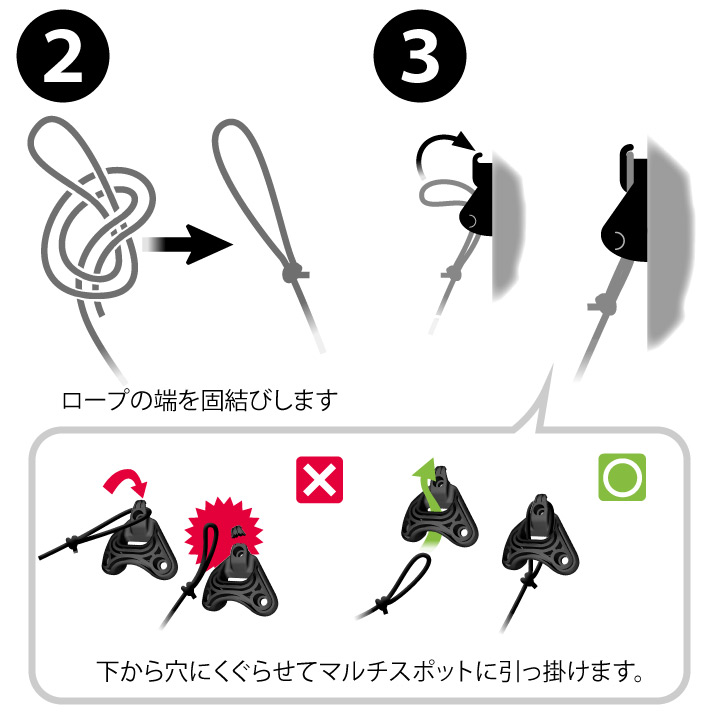 2

3

ロープの端を固結びします

下から穴にくぐらせてマルチスポットに引っ掛けます。