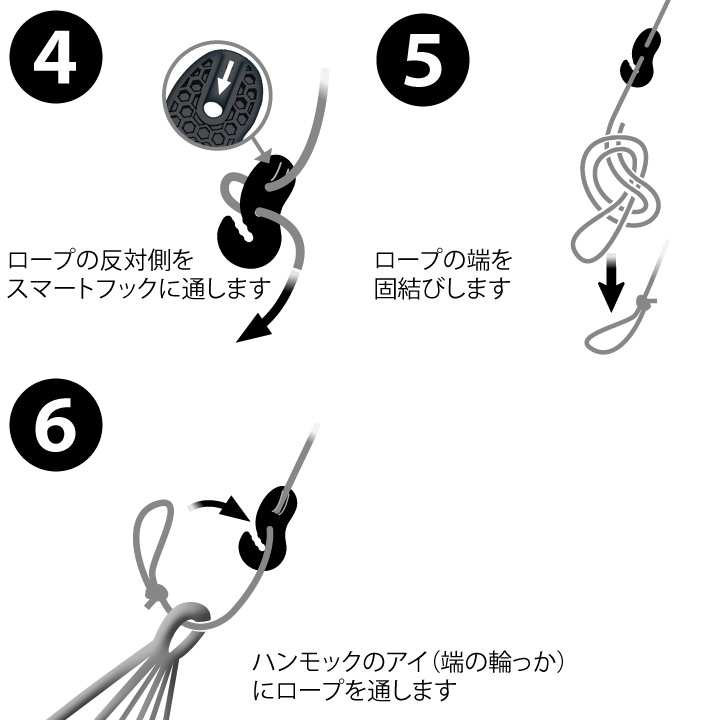 4

ロープの反対側をスマートフックに通します

5

ロープの端を固結びします

6

ハンモックのアイ（端の輪っか）にロープを通します