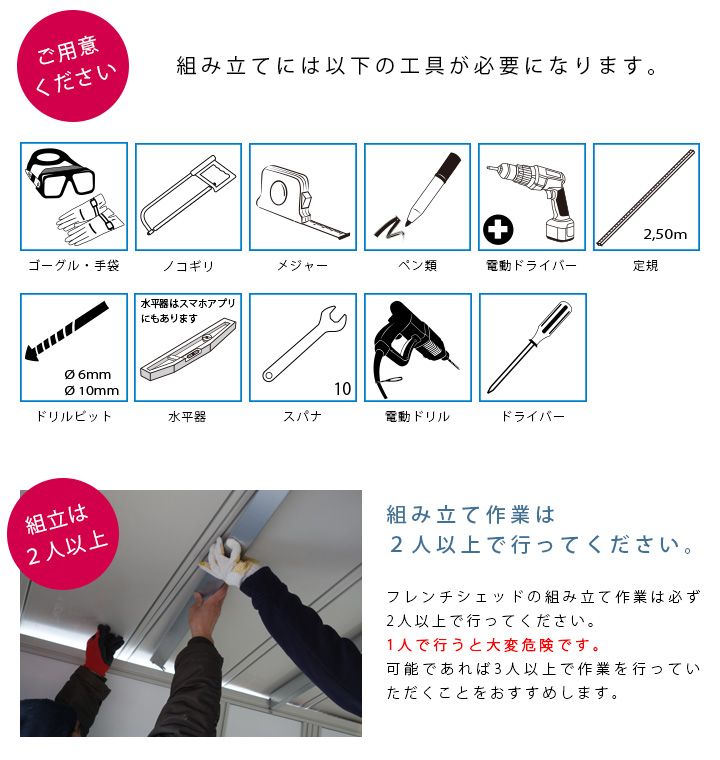 ご用意ください

組み立てには以下の工具が必要になります。

ゴーグル・手袋

ノコギリ

メジャー

ペン類

電動ドライバー

2,50m

定規

Ø 6mm
Ø 10mm

ドリルビット

水平器はスマホアプリにもあります

水平器

10

スパナ

電動ドリル

ドライバー

組立は2人以上

組み立て作業は
2人以上で行ってください。

フレンチシェッドの組み立て作業は必ず2人以上で行ってください。
1人で行うと大変危険です。
可能であれば3人以上で作業を行っていただくことをおすすめします。