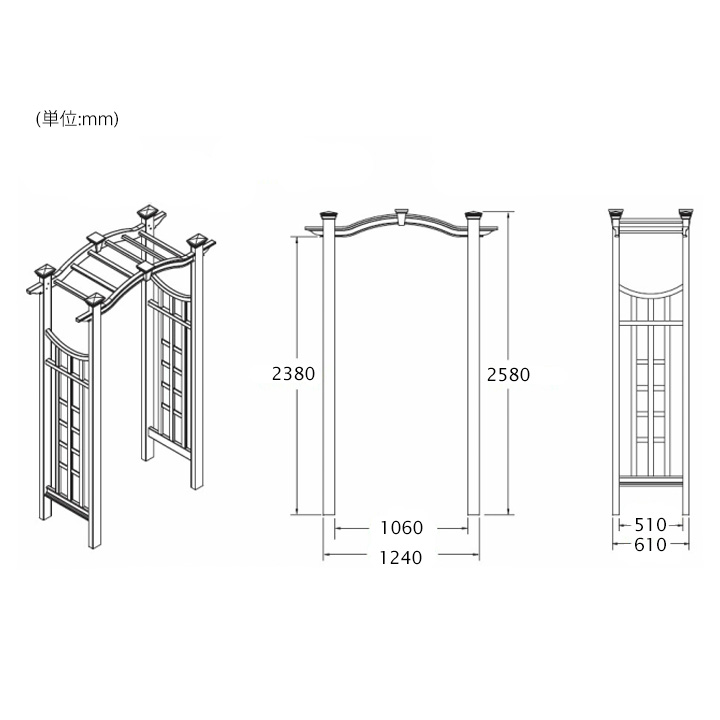 (単位:mm)

2380

2580

1060

1240

510

610