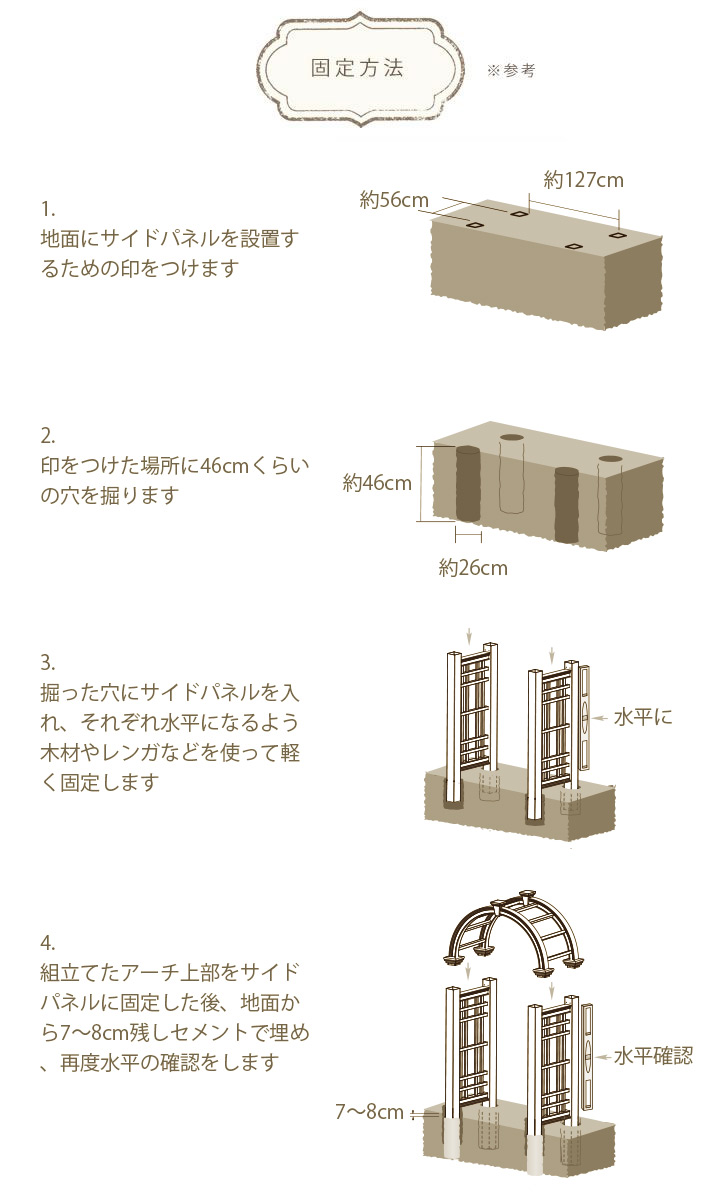 固定方法

※参考

1.
地面にサイドパネルを設置するための印をつけます

約56cm
約127cm

2.
印をつけた場所に46cmくらいの穴を掘ります

約46cm
約26cm

3.
掘った穴にサイドパネルを入れ、それぞれ水平になるよう木材やレンガなどを使って軽く固定します

水平に

4.
組立てたアーチ上部をサイドパネルに固定した後、地面から7〜8cm残しセメントで埋め、再度水平の確認をします

水平確認
7〜8cm