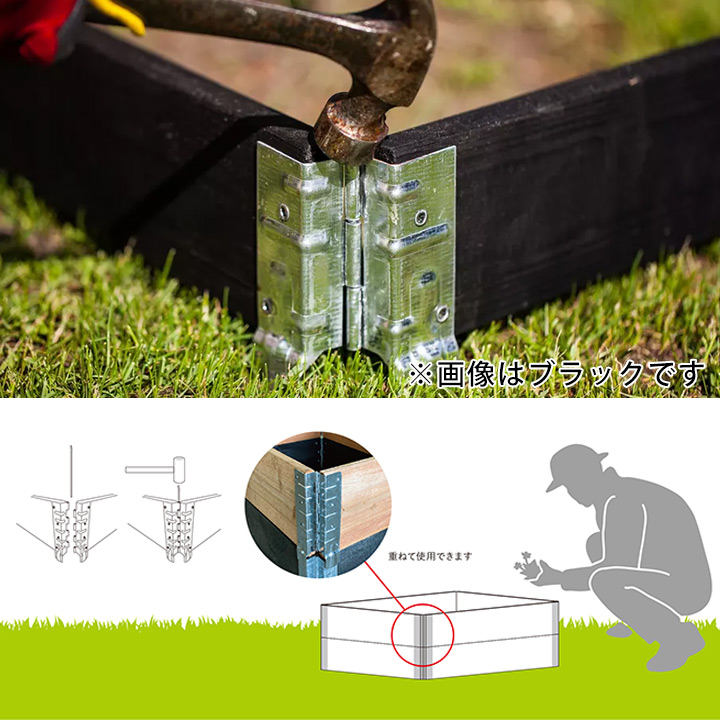 ※画像はブラックです

重ねて使用できます