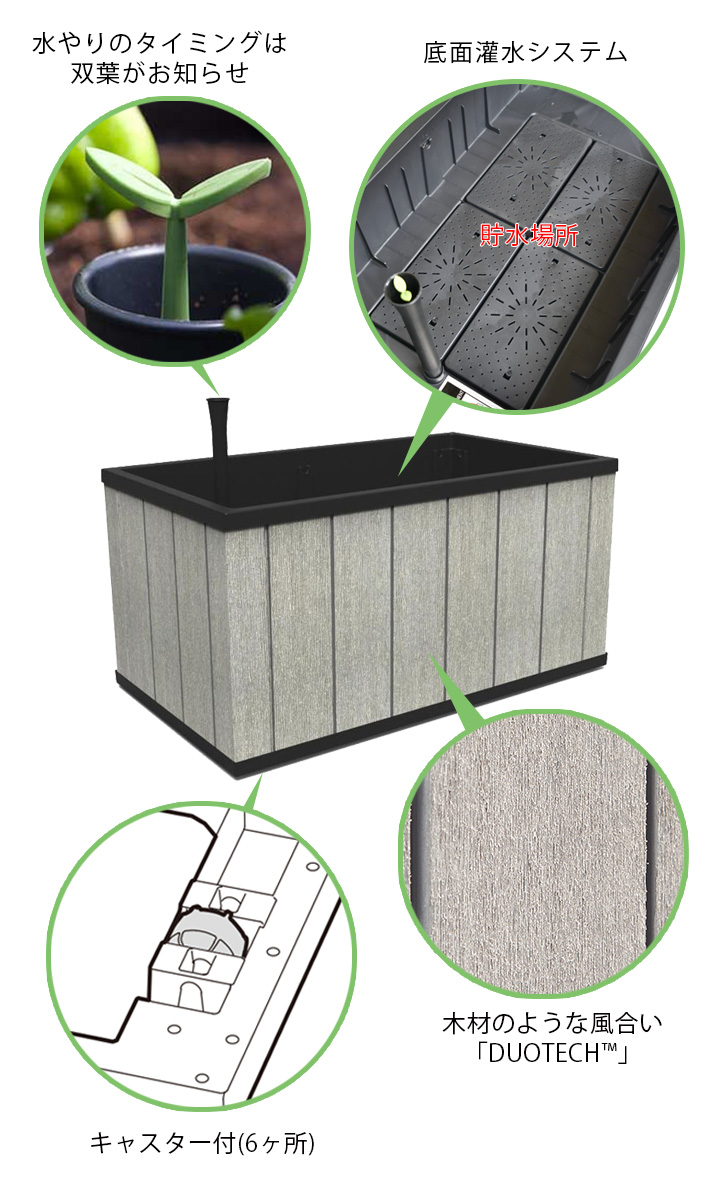 水やりのタイミングは
双葉がお知らせ

底面灌水システム

貯水場所

木材のような風合い
「DUOTECH™」

キャスター付(6ヶ所)