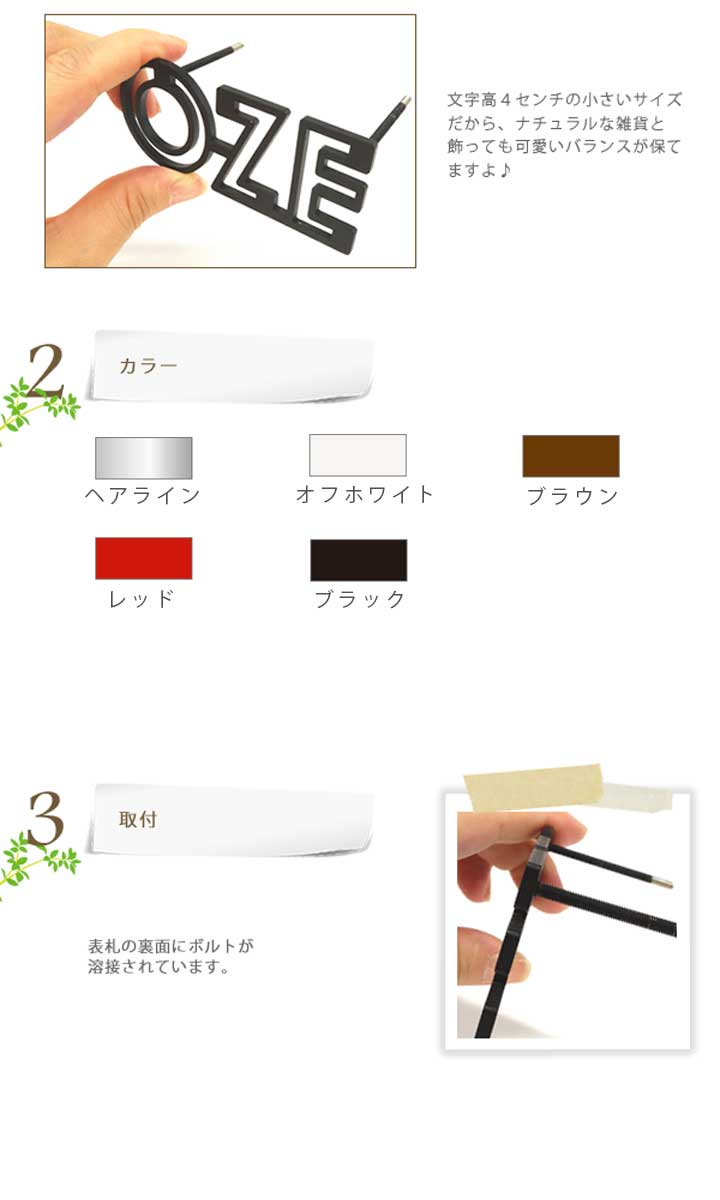 OZE

文字高４センチの小さいサイズだから、ナチュラルな雑貨と飾っても可愛いバランスが保てますよ♪

2

カラー

ヘアライン

オフホワイト

ブラウン

レッド

ブラック

3

取付

表札の裏面にボルトが溶接されています。