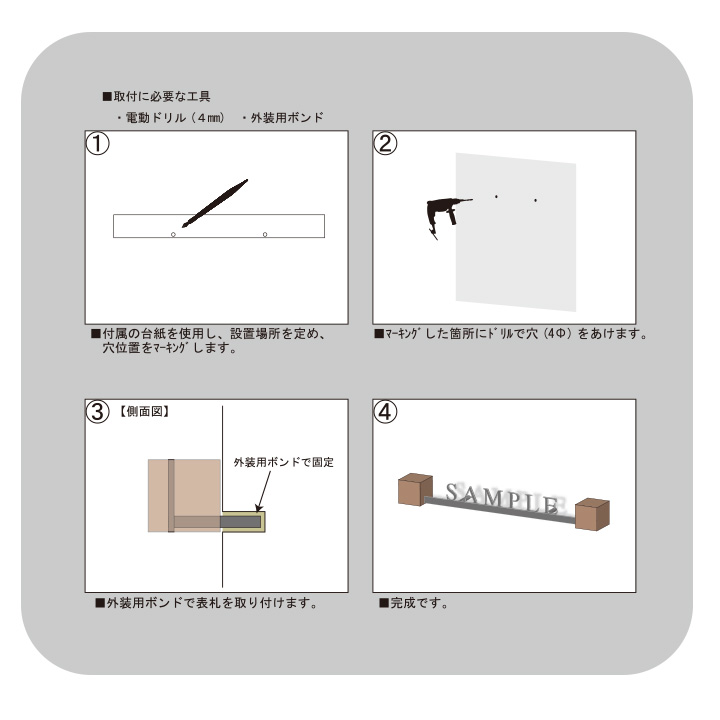 ■取付に必要な工具

・電動ドリル（4㎜）　・外装用ボンド

①

■付属の台紙を使用し、設置場所を定め、穴位置をﾏｰｷﾝｸﾞします。

②

■ﾏｰｷﾝｸﾞした箇所にﾄﾞﾘﾙで穴（4Φ）をあけます。

③【側面図】

外装用ボンドで固定

■外装用ボンドで表札を取り付けます。

④

SAMPLE

■完成です。