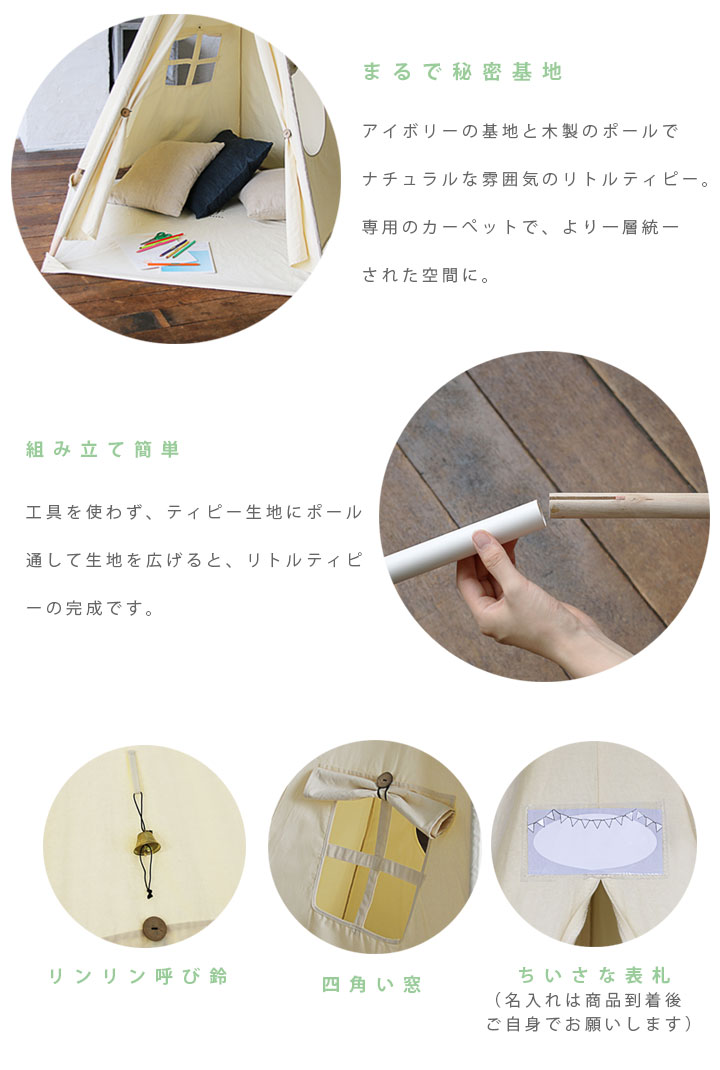 まるで秘密基地

アイボリーの基地と木製のポールでナチュラルな雰囲気のリトルティピー。専用のカーペットで、より一層統一された空間に。

組み立て簡単

工具を使わず、ティピー生地にポール通して生地を広げると、リトルティピーの完成です。

リンリン呼び鈴

四角い窓

ちいさな表札
（名入れは商品到着後ご自身でお願いします）