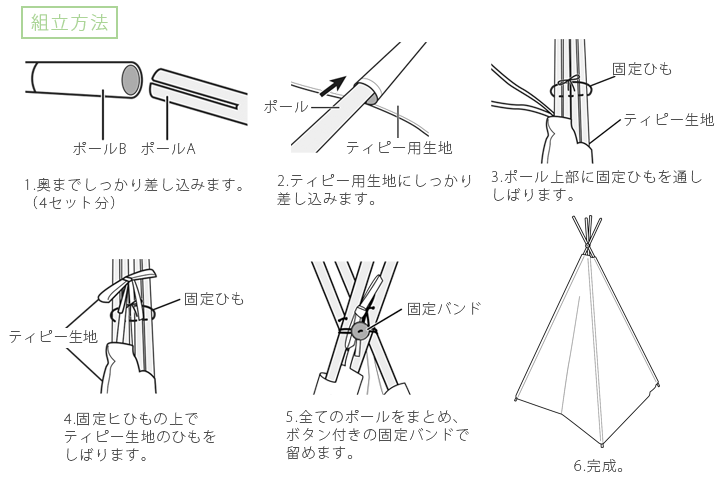 組立方法

ポールB ポールA

1.奥までしっかり差し込みます。（4セット分）

ポール
ティピー用生地

2.ティピー用生地にしっかり差し込みます。

固定ひも
ティピー生地

3.ポール上部に固定ひもを通ししばります。

固定ひも
ティピー生地

4.固定ヒひもの上でティピー生地のひもをしばります。

固定バンド

5.全てのポールをまとめ、ボタン付きの固定バンドで留めます。

6.完成。