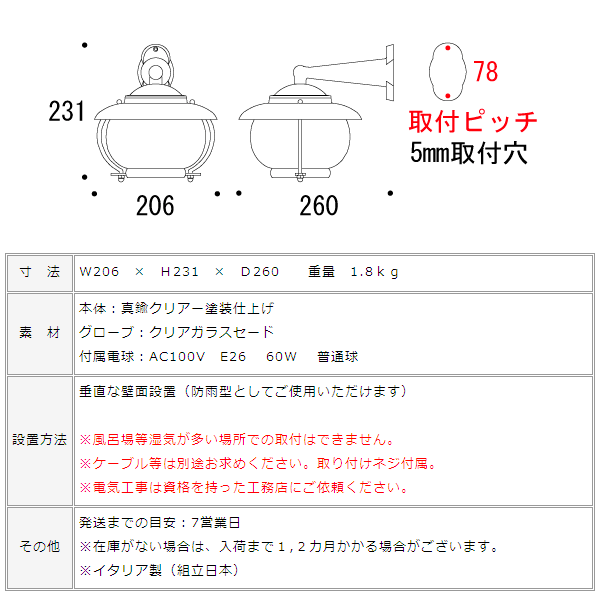 231

206

260

78

取付ピッチ

5mm取付穴

| 寸　法 | W206　×　H231　×　D260　　重量　1.8ｋｇ |
|---|---|
| 素　材 | 本体：真鍮クリアー塗装仕上げ<br>グローブ：クリアガラスセード<br>付属電球：AC100V　E26　60W　普通球 |
| 設置方法 | 垂直な壁面設置（防雨型としてご使用いただけます）<br><br>※風呂場等湿気が多い場所での取付はできません。<br>※ケーブル等は別途お求めください。取り付けネジ付属。<br>※電気工事は資格を持った工務店にご依頼ください。 |
| その他 | 発送までの目安：7営業日<br>※在庫がない場合は、入荷まで１，２カ月かかる場合がございます。<br>※イタリア製（組立日本） |