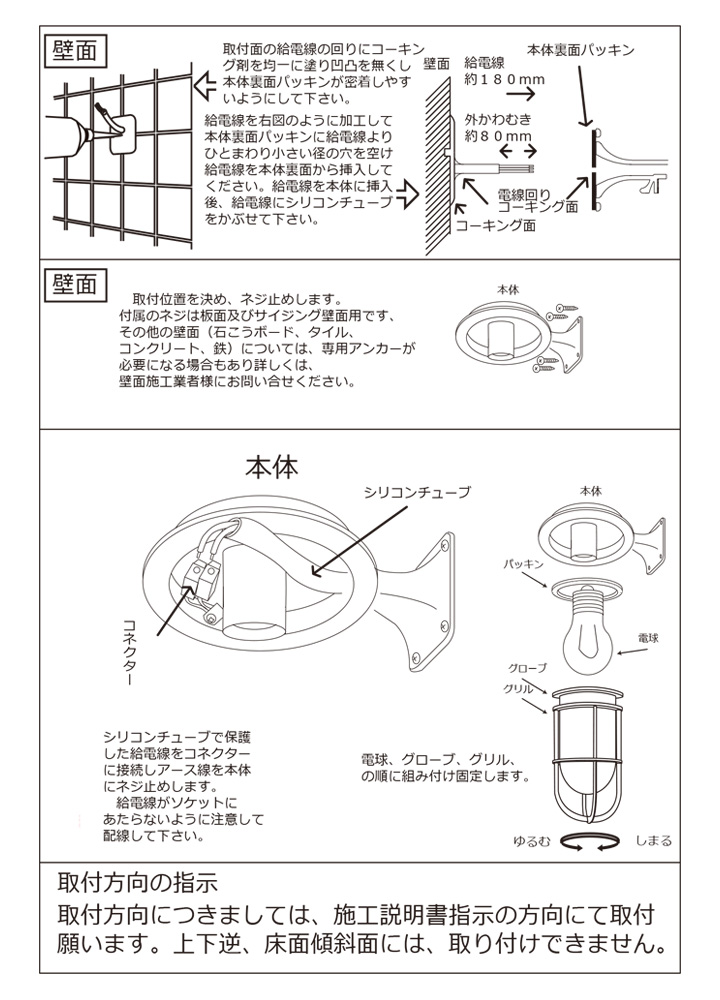 壁面

取付面の給電線の回りにコーキング剤を均一に塗り凹凸を無くし本体裏面パッキンが密着しやすいようにして下さい。

給電線を右図のように加工して本体裏面パッキンに給電線よりひとまわり小さい径の穴を空け給電線を本体裏面から挿入してください。給電線を本体に挿入後、給電線にシリコンチューブをかぶせて下さい。

壁面
給電線
約１８０mm
本体裏面パッキン
外かわむき
約８０mm
電線回り
コーキング面
コーキング面

壁面

取付位置を決め、ネジ止めします。
付属のネジは板面及びサイジング壁面用です、その他の壁面（石こうボード、タイル、コンクリート、鉄）については、専用アンカーが必要になる場合もあり詳しくは、壁面施工業者様にお問い合せください。

本体

本体
シリコンチューブ
コネクター

シリコンチューブで保護した給電線をコネクターに接続しアース線を本体にネジ止めします。
給電線がソケットにあたらないように注意して配線して下さい。

本体
パッキン
電球
グローブ
グリル

電球、グローブ、グリル、の順に組み付け固定します。

ゆるむ
しまる

取付方向の指示
取付方向につきましては、施工説明書指示の方向にて取付願います。上下逆、床面傾斜面には、取り付けできません。