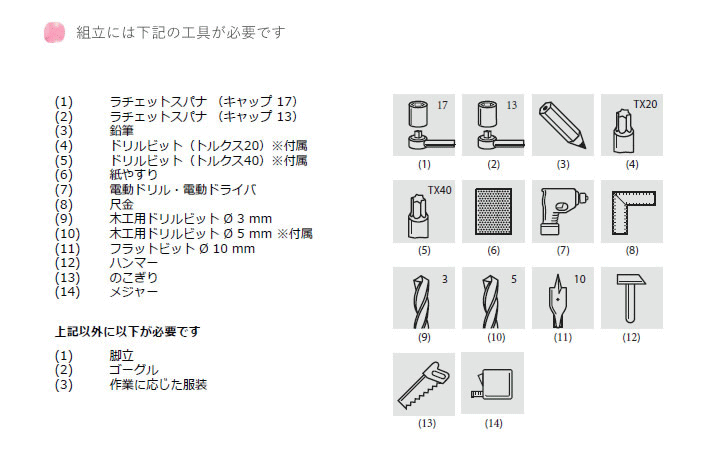 組立には下記の工具が必要です

(1) ラチェットスパナ （キャップ 17）
(2) ラチェットスパナ （キャップ 13）
(3) 鉛筆
(4) ドリルビット（トルクス20）※付属
(5) ドリルビット（トルクス40）※付属
(6) 紙やすり
(7) 電動ドリル・電動ドライバ
(8) 尺金
(9) 木工用ドリルビット Ø 3 mm
(10) 木工用ドリルビット Ø 5 mm ※付属
(11) フラットビット Ø 10 mm
(12) ハンマー
(13) のこぎり
(14) メジャー

上記以外に以下が必要です

(1) 脚立
(2) ゴーグル
(3) 作業に応じた服装

17
(1)
13
(2)
(3)
TX20
(4)
TX40
(5)
(6)
(7)
(8)
3
(9)
5
(10)
10
(11)
(12)
(13)
(14)