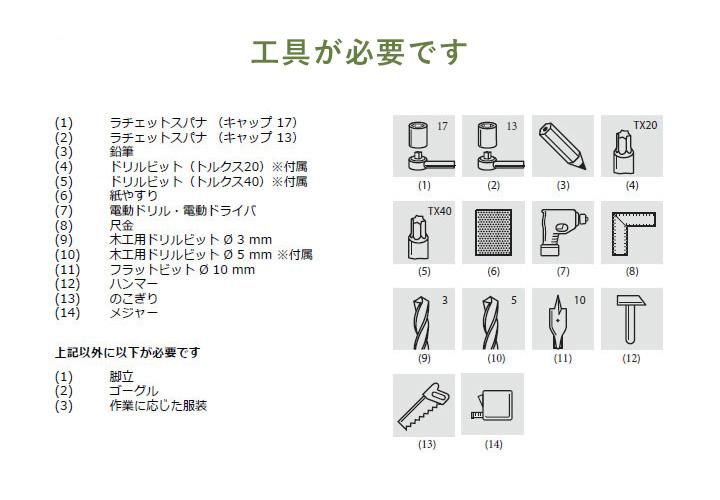 工具が必要です

(1) ラチェットスパナ （キャップ 17）
(2) ラチェットスパナ （キャップ 13）
(3) 鉛筆
(4) ドリルビット（トルクス20）※付属
(5) ドリルビット（トルクス40）※付属
(6) 紙やすり
(7) 電動ドリル・電動ドライバ
(8) 尺金
(9) 木工用ドリルビット Ø 3 mm
(10) 木工用ドリルビット Ø 5 mm ※付属
(11) フラットビット Ø 10 mm
(12) ハンマー
(13) のこぎり
(14) メジャー

上記以外に以下が必要です

(1) 脚立
(2) ゴーグル
(3) 作業に応じた服装

17
(1)
13
(2)
(3)
TX20
(4)
TX40
(5)
(6)
(7)
(8)
3
(9)
5
(10)
10
(11)
(12)
(13)
(14)