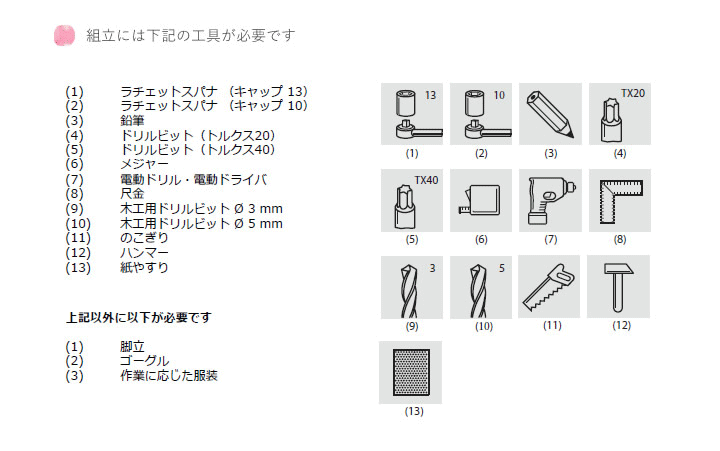 組立には下記の工具が必要です

(1) ラチェットスパナ （キャップ 13）
(2) ラチェットスパナ （キャップ 10）
(3) 鉛筆
(4) ドリルビット（トルクス20）
(5) ドリルビット（トルクス40）
(6) メジャー
(7) 電動ドリル・電動ドライバ
(8) 尺金
(9) 木工用ドリルビット Ø 3 mm
(10) 木工用ドリルビット Ø 5 mm
(11) のこぎり
(12) ハンマー
(13) 紙やすり

上記以外に以下が必要です

(1) 脚立
(2) ゴーグル
(3) 作業に応じた服装

13
(1)
10
(2)
(3)
TX20
(4)
TX40
(5)
(6)
(7)
(8)
3
(9)
5
(10)
(11)
(12)
(13)