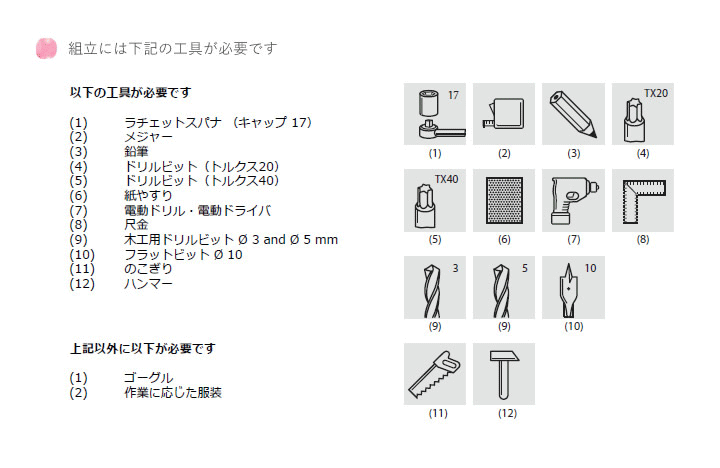 組立には下記の工具が必要です

以下の工具が必要です

(1) ラチェットスパナ （キャップ 17）
(2) メジャー
(3) 鉛筆
(4) ドリルビット（トルクス20）
(5) ドリルビット（トルクス40）
(6) 紙やすり
(7) 電動ドリル・電動ドライバ
(8) 尺金
(9) 木工用ドリルビット Ø 3 and Ø 5 mm
(10) フラットビット Ø 10
(11) のこぎり
(12) ハンマー

上記以外に以下が必要です

(1) ゴーグル
(2) 作業に応じた服装

17
(1)
(2)
(3)
TX20
(4)
TX40
(5)
(6)
(7)
(8)
3
(9)
5
(9)
10
(10)
(11)
(12)