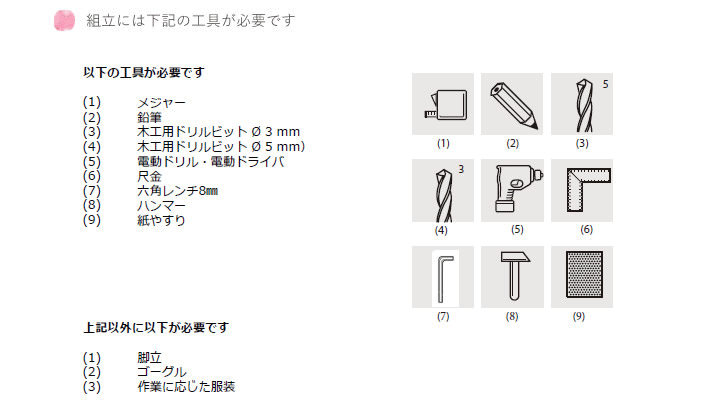 組立には下記の工具が必要です

以下の工具が必要です

(1) メジャー
(2) 鉛筆
(3) 木工用ドリルビット Ø 3 mm
(4) 木工用ドリルビット Ø 5 mm)
(5) 電動ドリル・電動ドライバ
(6) 尺金
(7) 六角レンチ8㎜
(8) ハンマー
(9) 紙やすり

5
(1) (2) (3)
3
(4) (5) (6)
(7) (8) (9)

上記以外に以下が必要です

(1) 脚立
(2) ゴーグル
(3) 作業に応じた服装