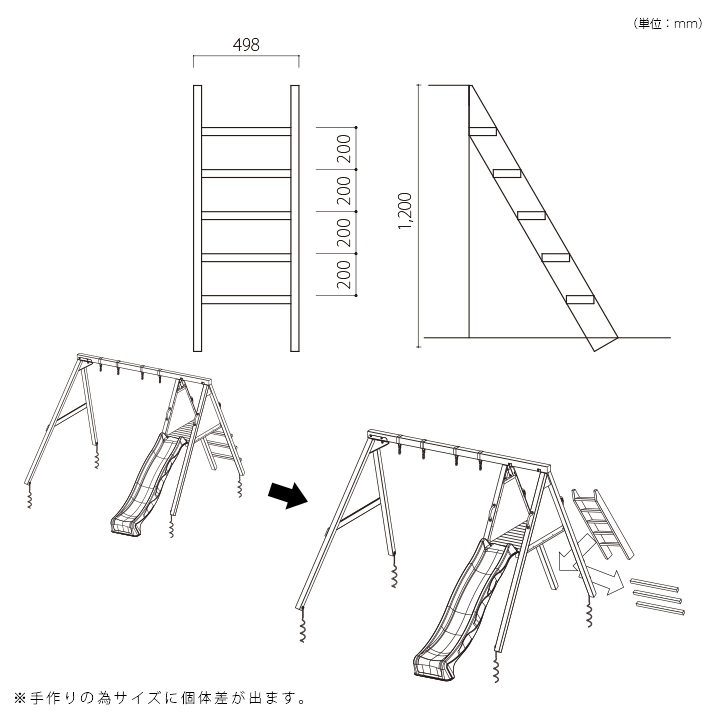 （単位：mm）

498

200
200
200
200

1,200

※手作りの為サイズに個体差が出ます。