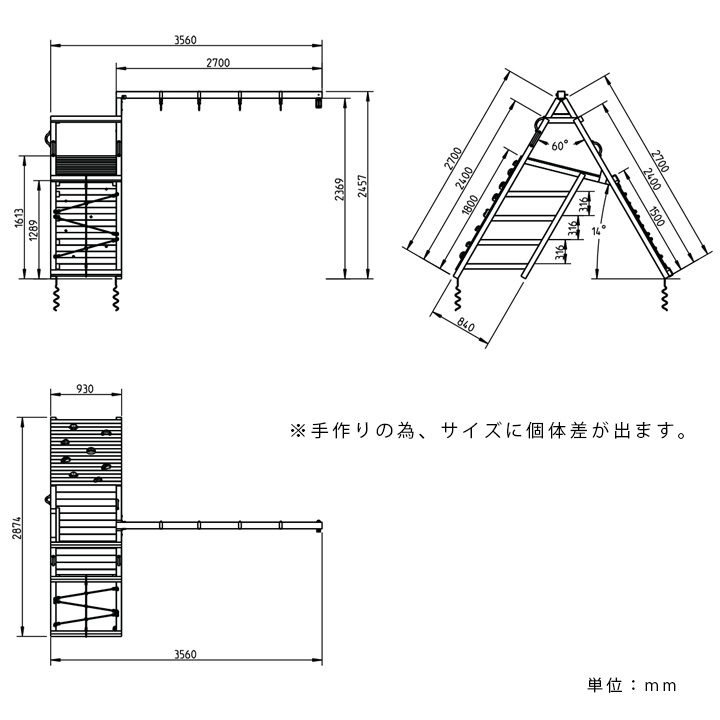 3560
2700
1613
1289
2369
2457
2700
2400
1800
60°
2700
2400
1500
316
316
316
14°
840
930
2874
3560
※手作りの為、サイズに個体差が出ます。
単位：mm