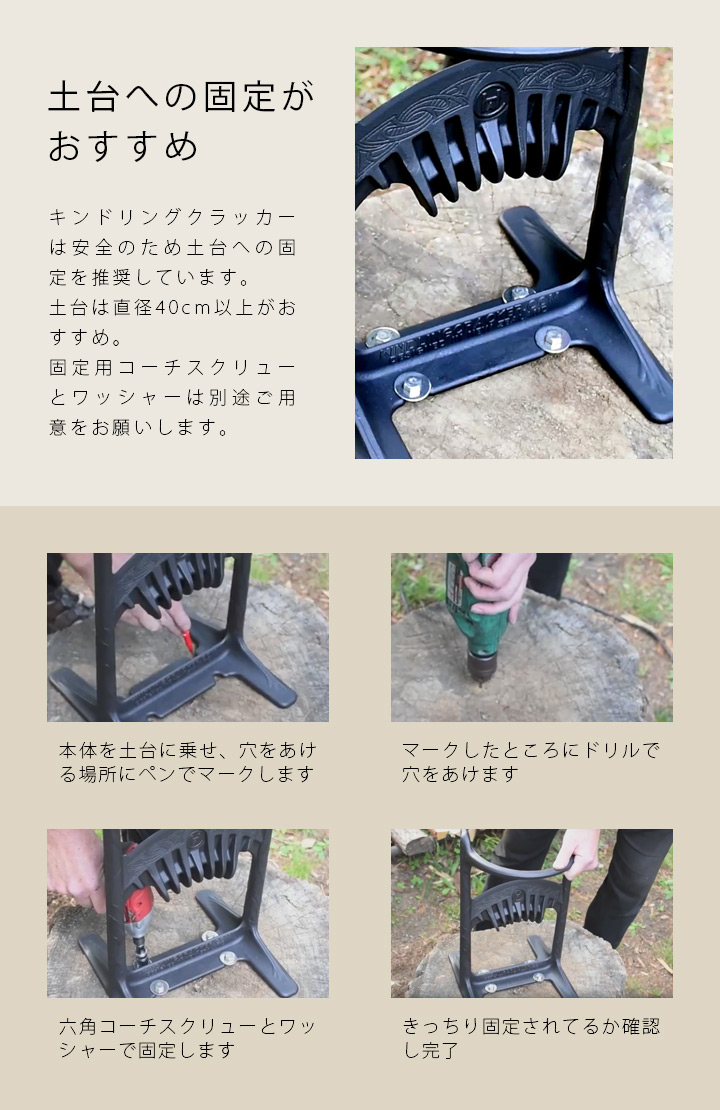 土台への固定がおすすめ

キンドリングクラッカーは安全のため土台への固定を推奨しています。
土台は直径40cm以上がおすすめ。
固定用コーチスクリューとワッシャーは別途ご用意をお願いします。

本体を土台に乗せ、穴をあける場所にペンでマークします

マークしたところにドリルで穴をあけます

六角コーチスクリューとワッシャーで固定します

きっちり固定されてるか確認し完了