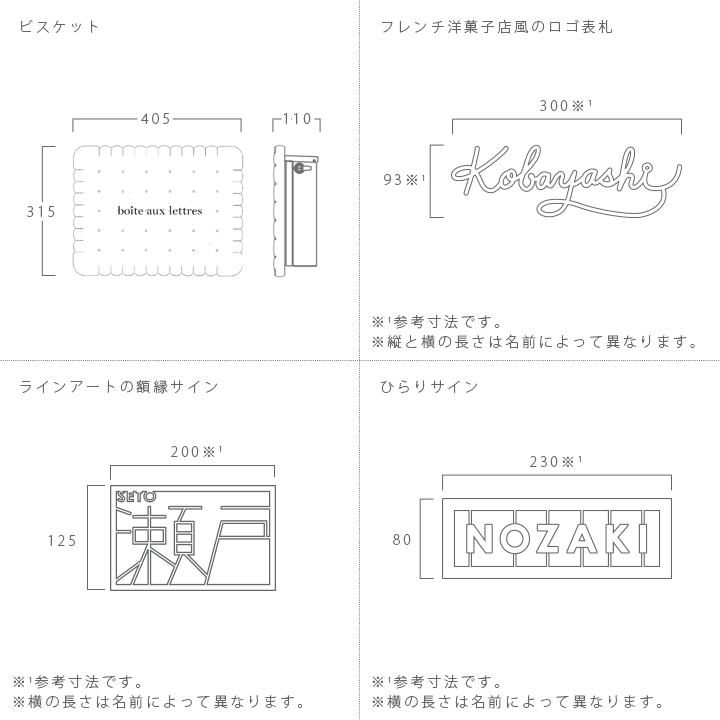 ビスケット

405

110

315

boîte aux lettres

フレンチ洋菓子店風のロゴ表札

300※¹

93※¹

Kobayashi

※¹参考寸法です。
※縦と横の長さは名前によって異なります。

ラインアートの額縁サイン

200※¹

125

SETO

瀬戸

※¹参考寸法です。
※横の長さは名前によって異なります。

ひらりサイン

230※¹

80

NOZAKI

※¹参考寸法です。
※横の長さは名前によって異なります。