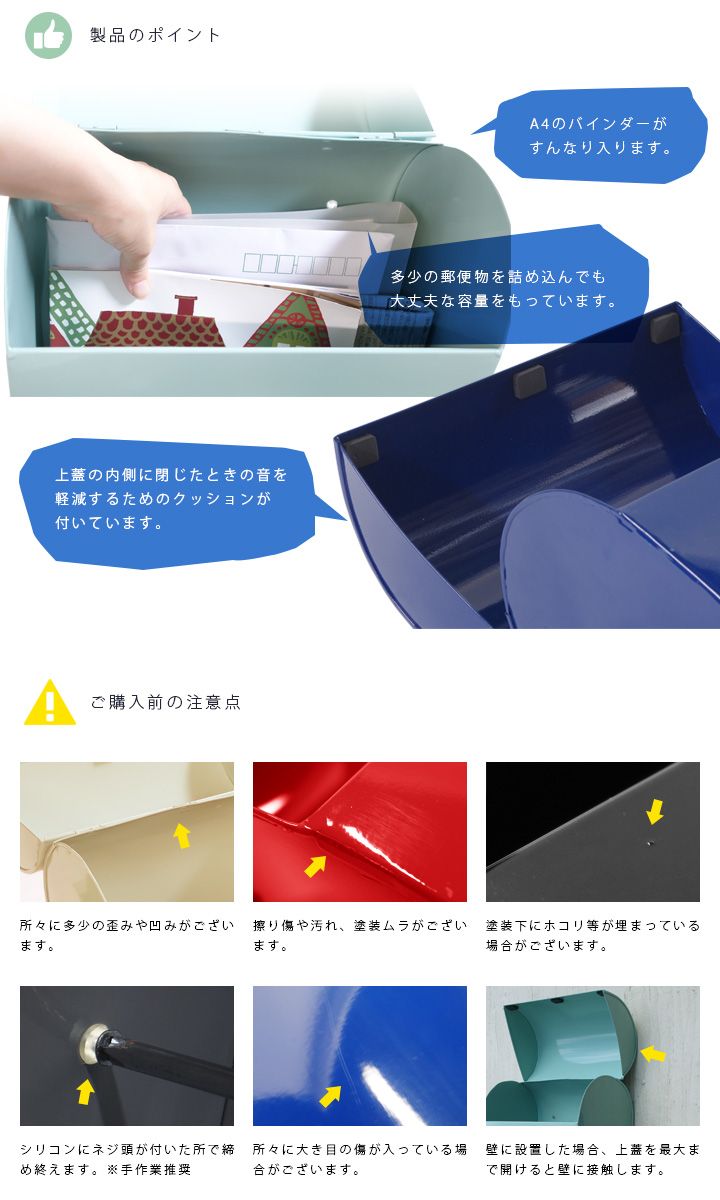 製品のポイント

A4のバインダーがすんなり入ります。

多少の郵便物を詰め込んでも大丈夫な容量をもっています。

上蓋の内側に閉じたときの音を軽減するためのクッションが付いています。

ご購入前の注意点

所々に多少の歪みや凹みがございます。

擦り傷や汚れ、塗装ムラがございます。

塗装下にホコリ等が埋まっている場合がございます。

シリコンにネジ頭が付いた所で締め終えます。※手作業推奨

所々に大き目の傷が入っている場合がございます。

壁に設置した場合、上蓋を最大まで開けると壁に接触します。