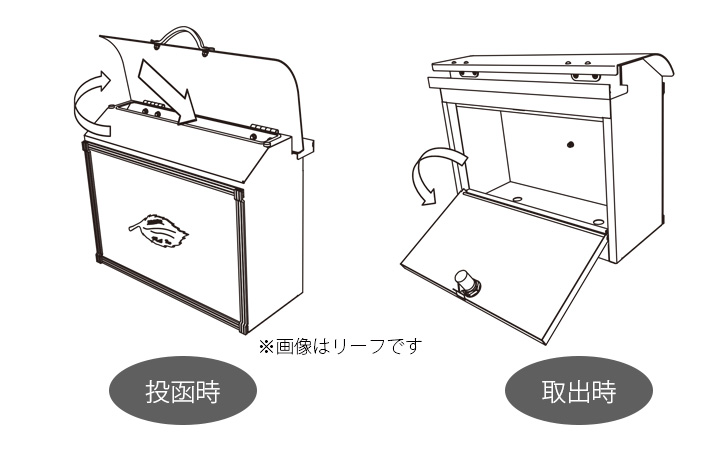 ※画像はリーフです

投函時

取出時