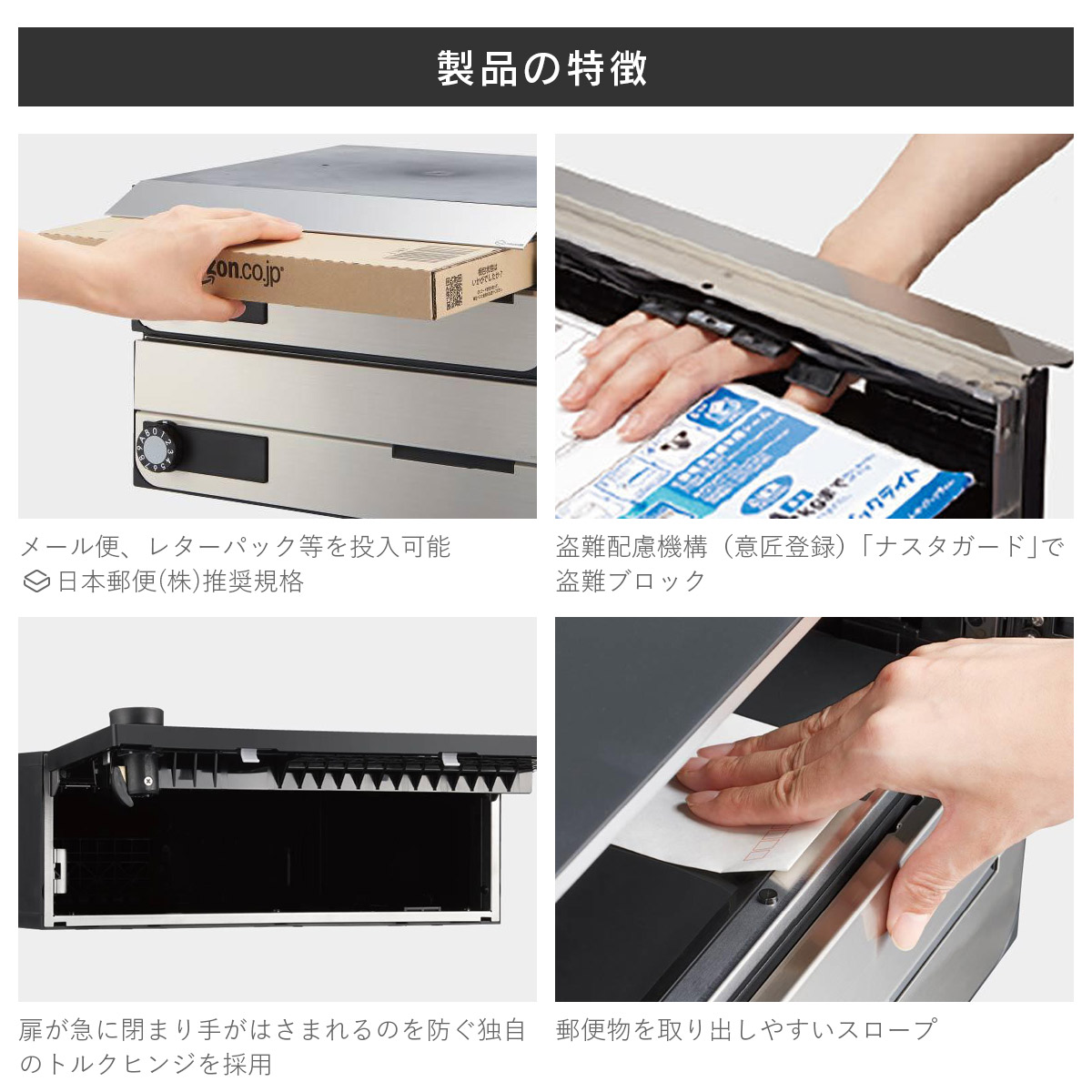 製品の特徴

zon.co.jp

メール便、レターパック等を投入可能
日本郵便(株)推奨規格

盗難配慮機構（意匠登録）「ナスタガード」で盗難ブロック

扉が急に閉まり手がはさまれるのを防ぐ独自のトルクヒンジを採用

郵便物を取り出しやすいスロープ