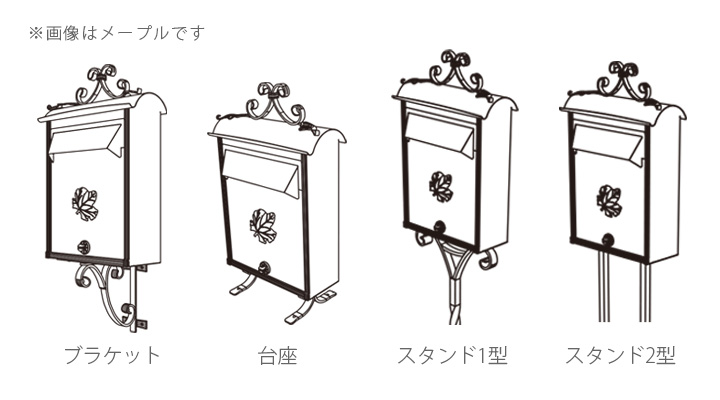 ※画像はメープルです

ブラケット

台座

スタンド1型

スタンド2型