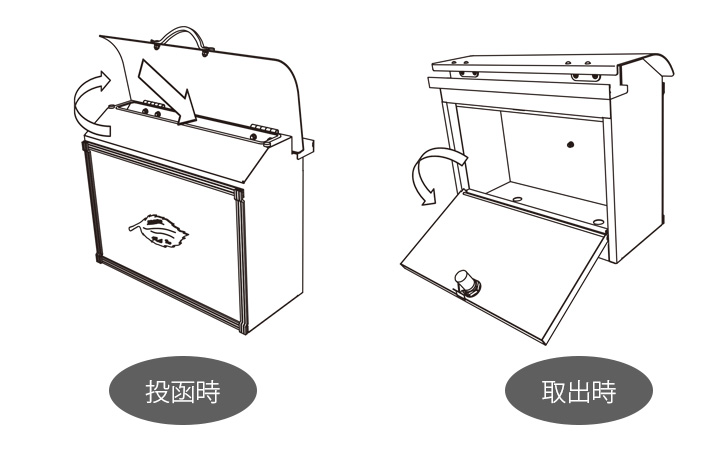 投函時

取出時