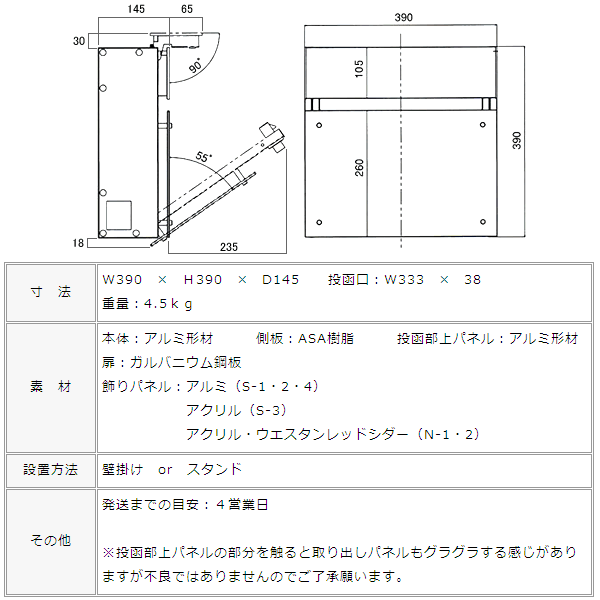 145
65
30
90°
55°
18
235
390
105
260
390

| 寸　法 | W390　×　H390　×　D145　　投函口：W333　×　38<br>重量：4.5ｋｇ |
|---|---|
| 素　材 | 本体：アルミ形材　　側板：ASA樹脂　　投函部上パネル：アルミ形材<br>扉：ガルバニウム鋼板<br>飾りパネル：アルミ（S-1・2・4）<br>アクリル（S-3）<br>アクリル・ウエスタンレッドシダー（N-1・2） |
| 設置方法 | 壁掛け　or　スタンド |
| その他 | 発送までの目安：４営業日<br><br>※投函部上パネルの部分を触ると取り出しパネルもグラグラする感じがありますが不良ではありませんのでご了承願います。 |