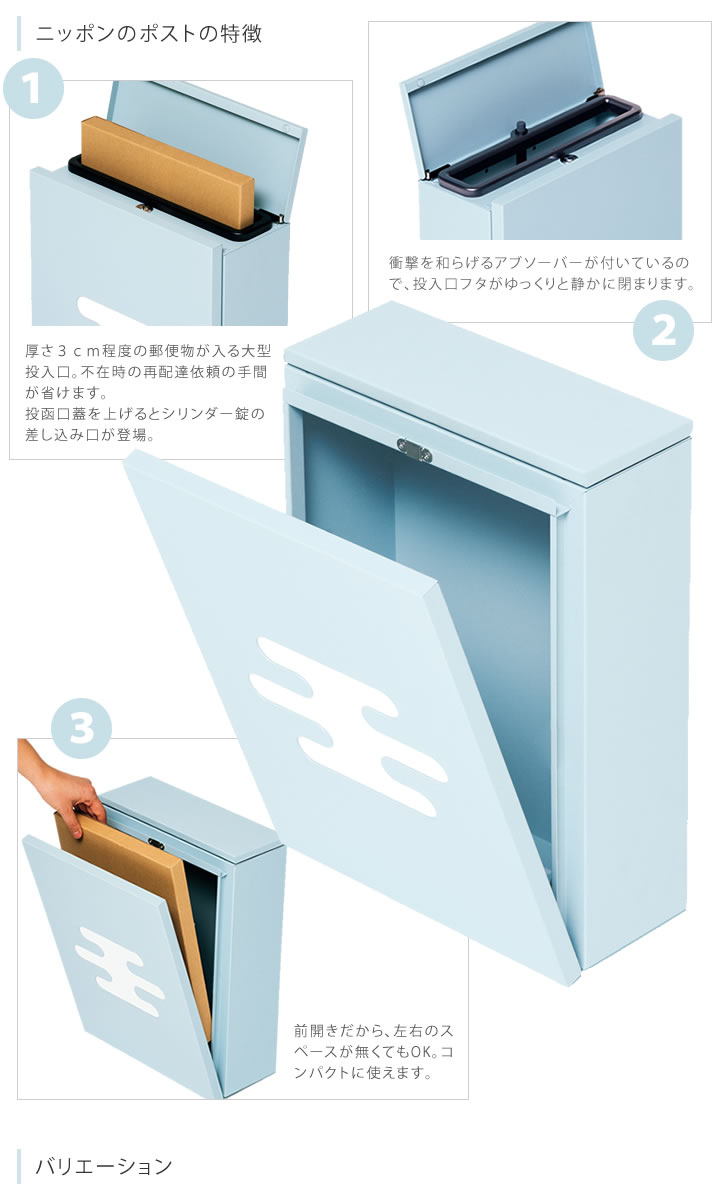 ニッポンのポストの特徴

1

厚さ３ｃｍ程度の郵便物が入る大型投入口。不在時の再配達依頼の手間が省けます。
投函口蓋を上げるとシリンダー錠の差し込み口が登場。

衝撃を和らげるアブソーバーが付いているので、投入口フタがゆっくりと静かに閉まります。

2

3

前開きだから、左右のスペースが無くてもOK。コンパクトに使えます。

バリエーション