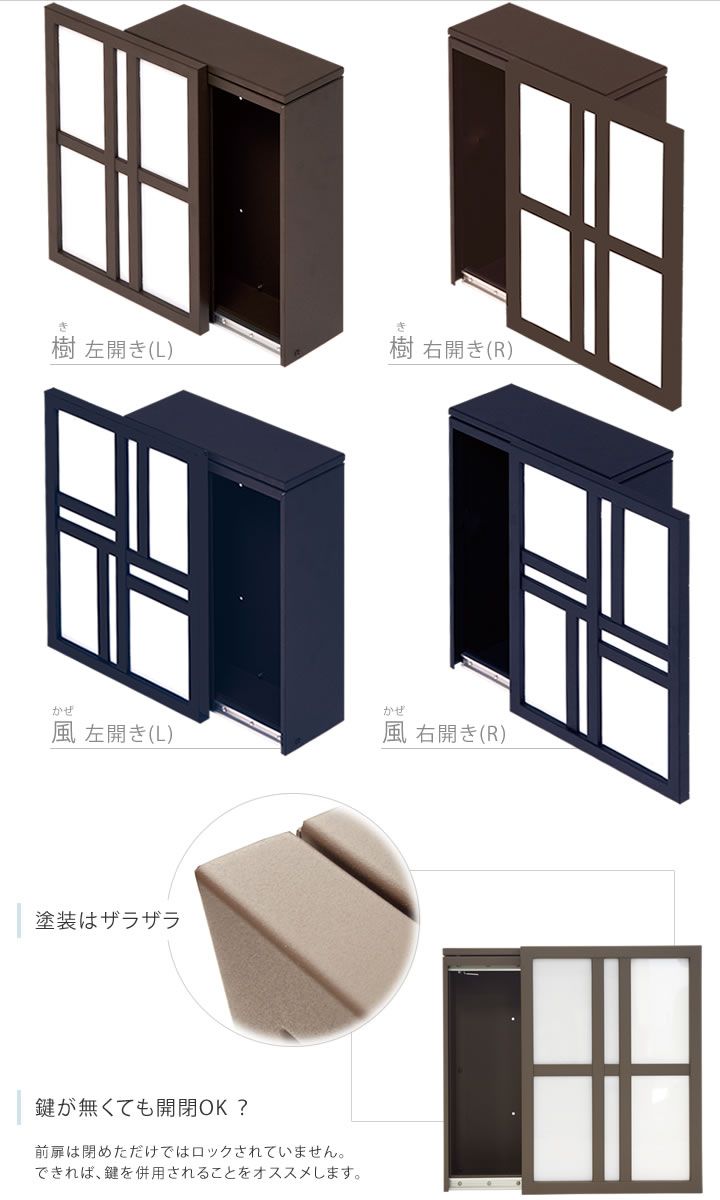 き
樹 左開き(L)

き
樹 右開き(R)

かぜ
風 左開き(L)

かぜ
風 右開き(R)

塗装はザラザラ

鍵が無くても開閉OK ?

前扉は閉めただけではロックされていません。
できれば、鍵を併用されることをオススメします。