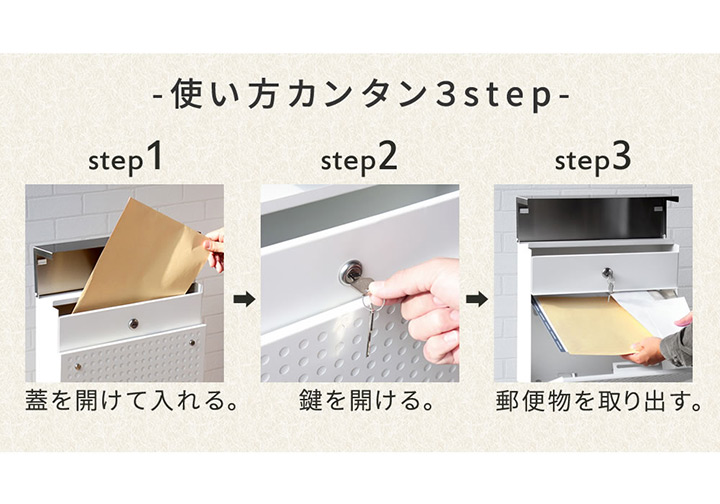 -使い方カンタン3step-

step1

蓋を開けて入れる。

step2

鍵を開ける。

step3

郵便物を取り出す。