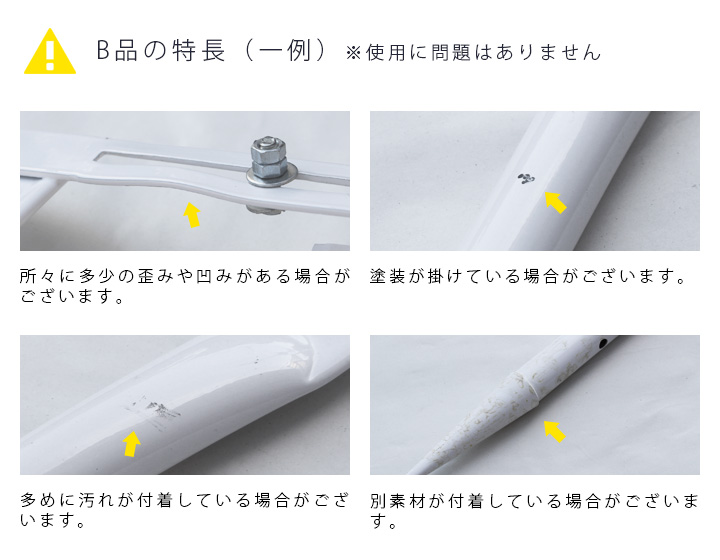 B品の特長（一例）※使用に問題はありません

所々に多少の歪みや凹みがある場合がございます。

塗装が掛けている場合がございます。

多めに汚れが付着している場合がございます。

別素材が付着している場合がございます。