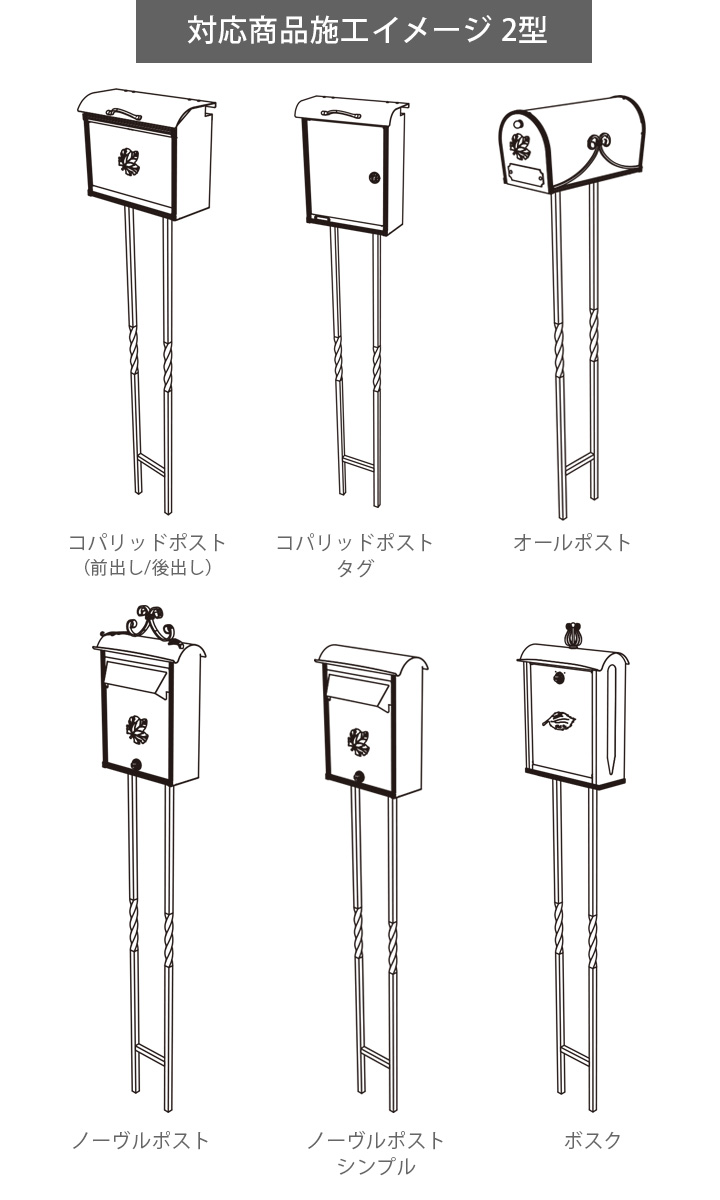 対応商品施工イメージ 2型

コパリッドポスト
（前出し/後出し）

コパリッドポスト
タグ

オールポスト

ノーヴルポスト

ノーヴルポスト
シンプル

ボスク