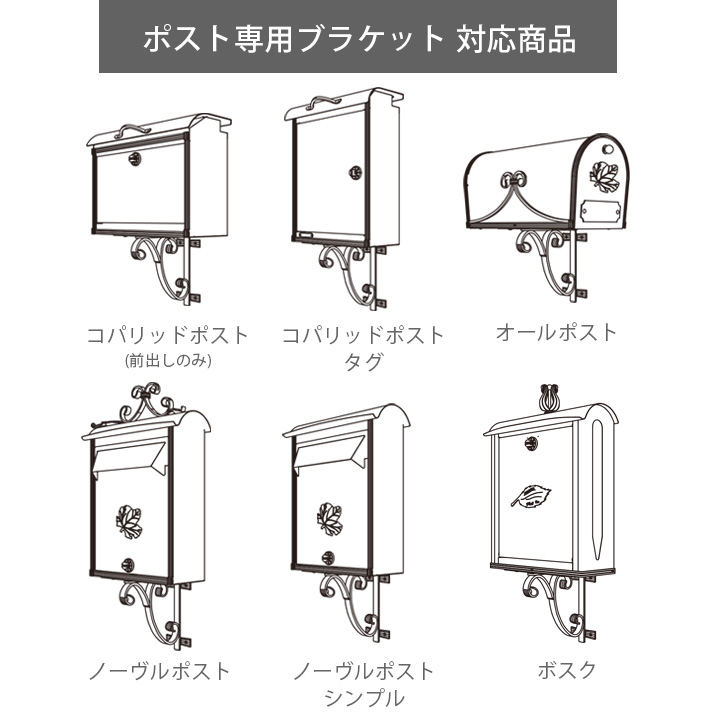 ポスト専用ブラケット 対応商品

コパリッドポスト
(前出しのみ)

コパリッドポスト
タグ

オールポスト

ノーヴルポスト

ノーヴルポスト
シンプル

ボスク