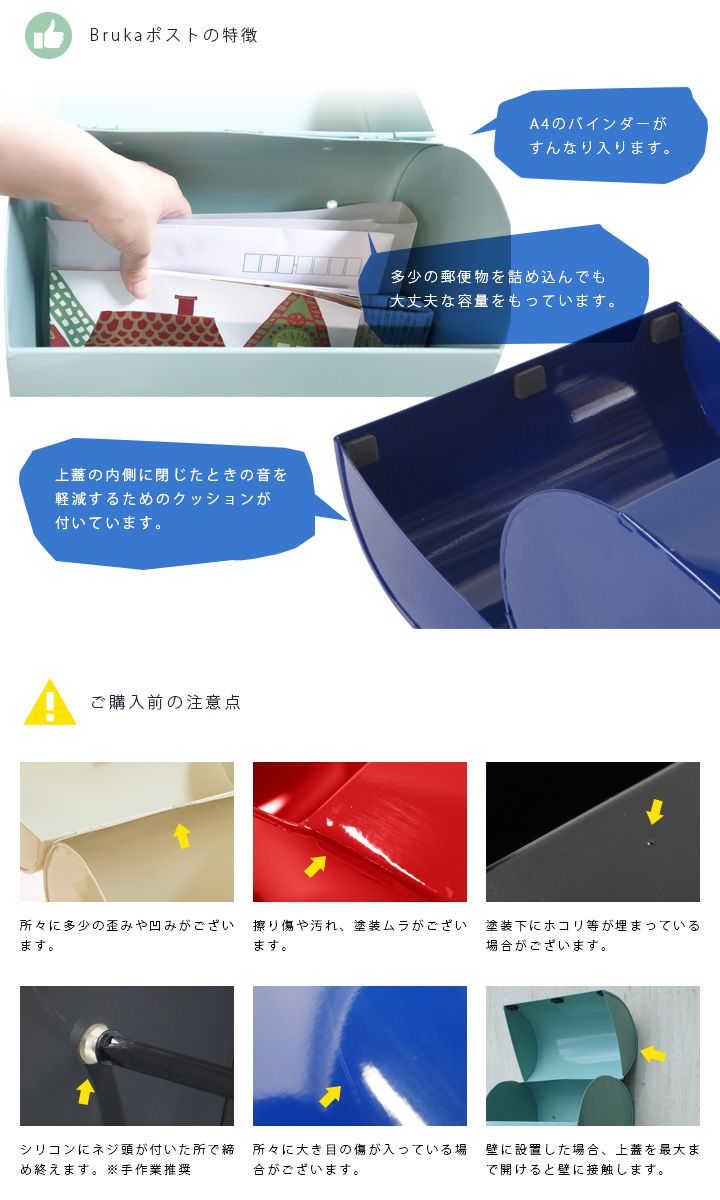 Brukaポストの特徴

A4のバインダーがすんなり入ります。

多少の郵便物を詰め込んでも大丈夫な容量をもっています。

上蓋の内側に閉じたときの音を軽減するためのクッションが付いています。

ご購入前の注意点

所々に多少の歪みや凹みがございます。

擦り傷や汚れ、塗装ムラがございます。

塗装下にホコリ等が埋まっている場合がございます。

シリコンにネジ頭が付いた所で締め終えます。※手作業推奨

所々に大き目の傷が入っている場合がございます。

壁に設置した場合、上蓋を最大まで開けると壁に接触します。