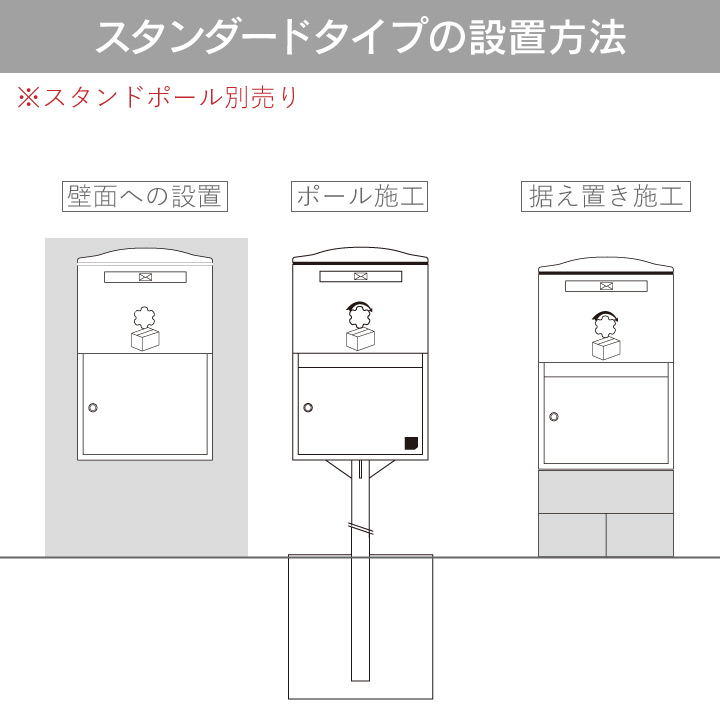 スタンダードタイプの設置方法

※スタンドポール別売り

壁面への設置

ポール施工

据え置き施工