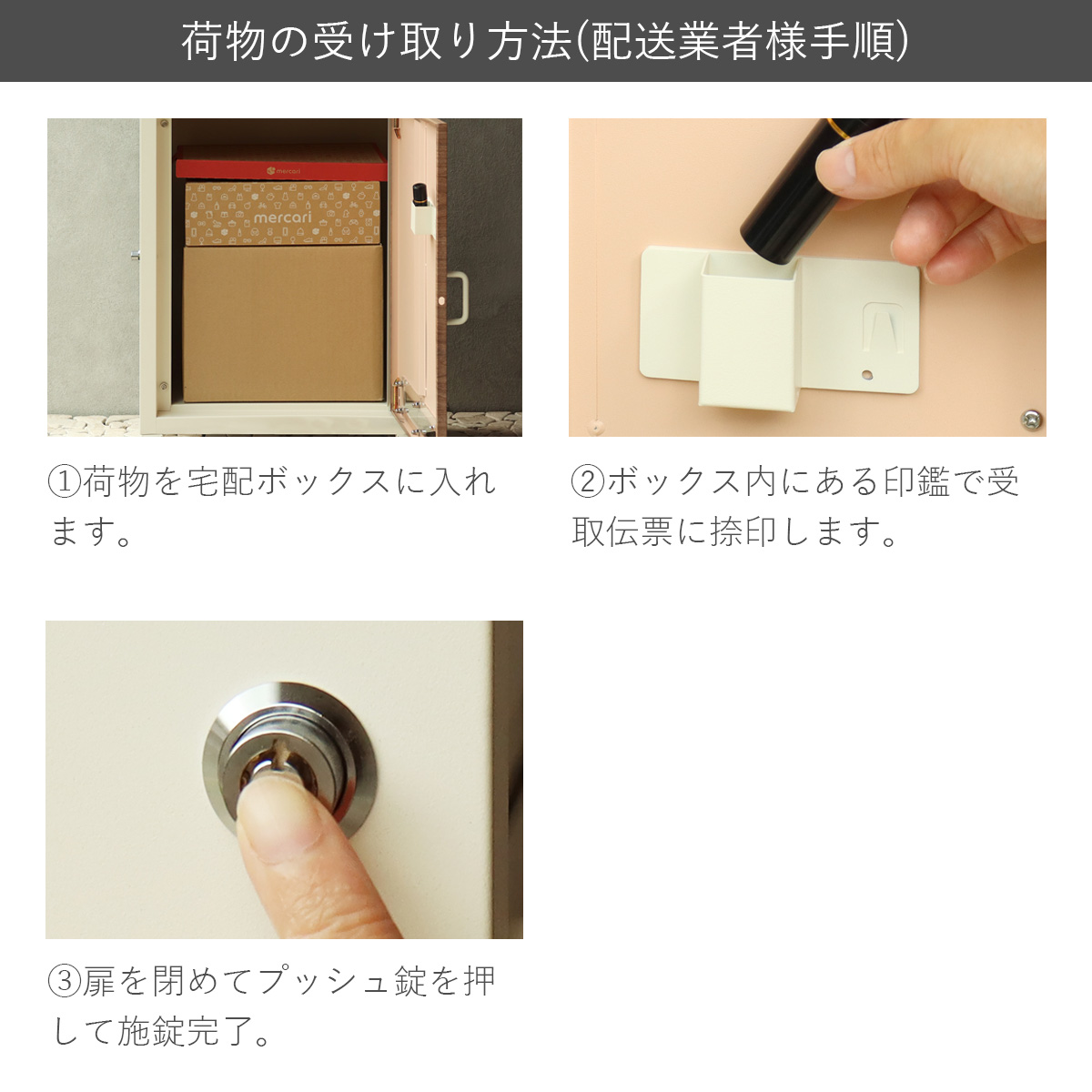 荷物の受け取り方法(配送業者様手順)

mercari

mercari

①荷物を宅配ボックスに入れます。

②ボックス内にある印鑑で受取伝票に捺印します。

③扉を閉めてプッシュ錠を押して施錠完了。